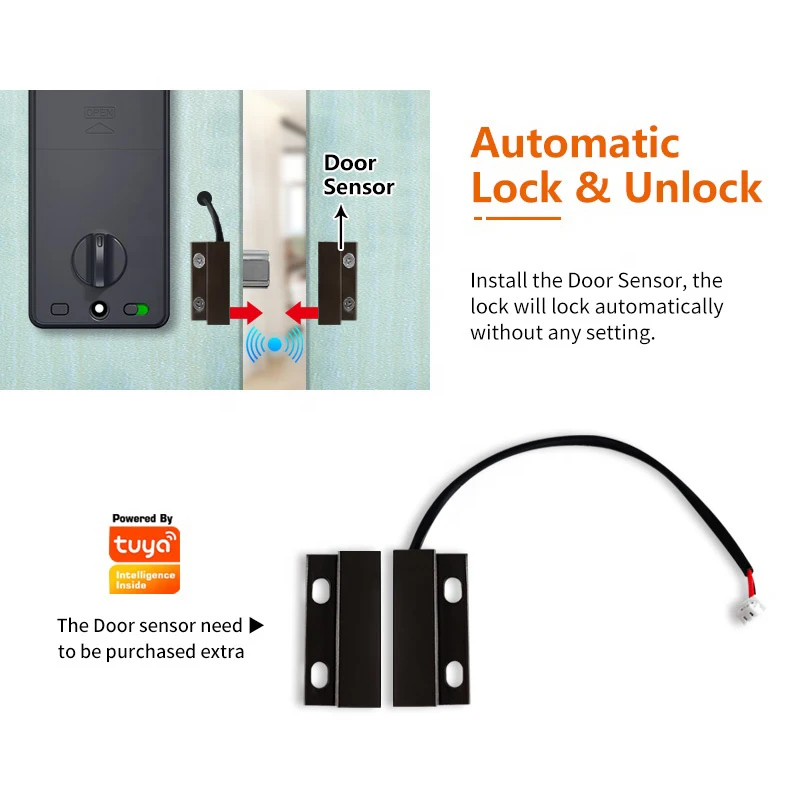 OPEN

Door Sensor

Automatic Lock & Unlock

Install the Door Sensor, the lock will lock automatically without any setting.

Powered By
tuya
Intelligence Inside

The Door sensor need ▶ to be purchased extra