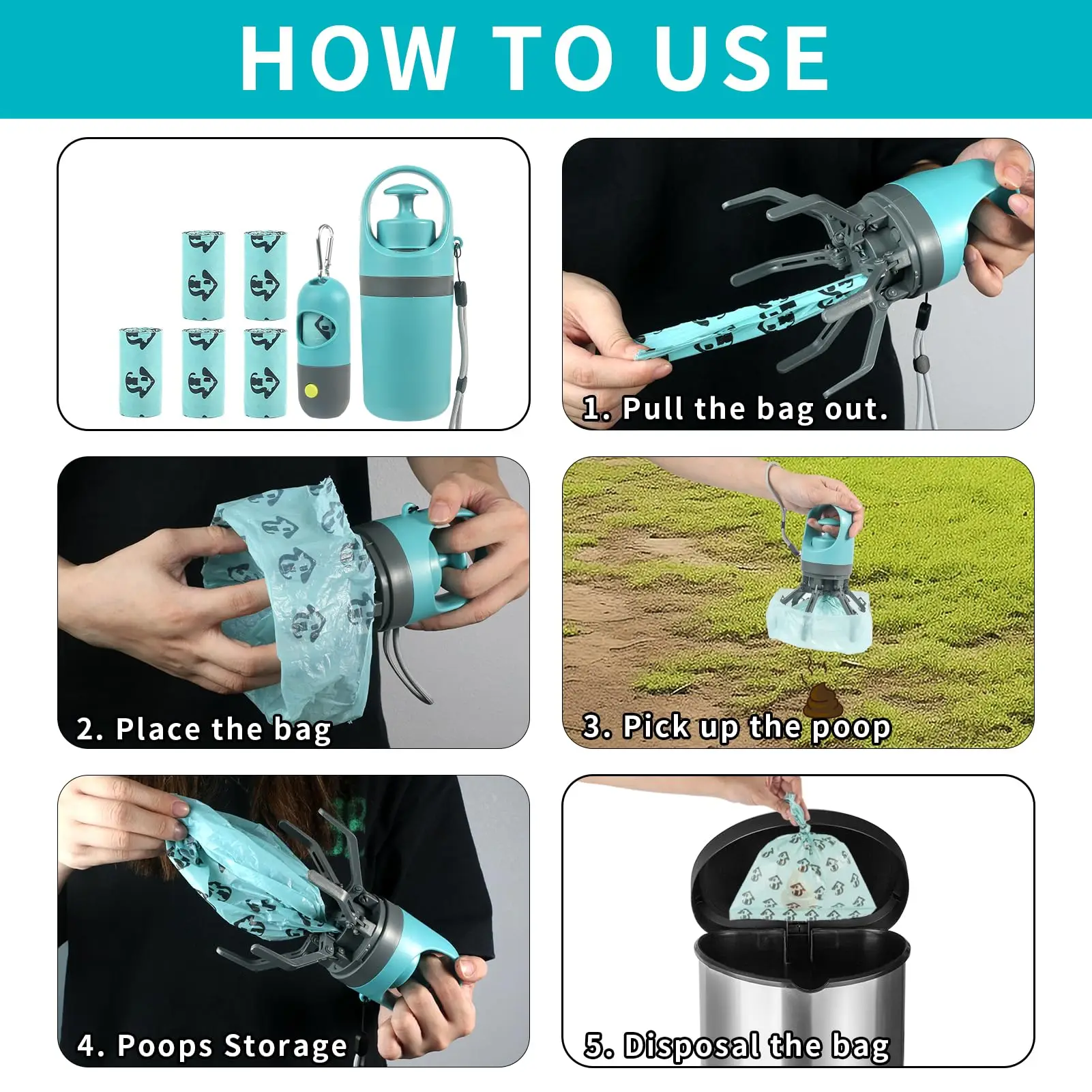 HOW TO USE

1. Pull the bag out.

2. Place the bag

3. Pick up the poop

4. Poops Storage

5. Disposal the bag