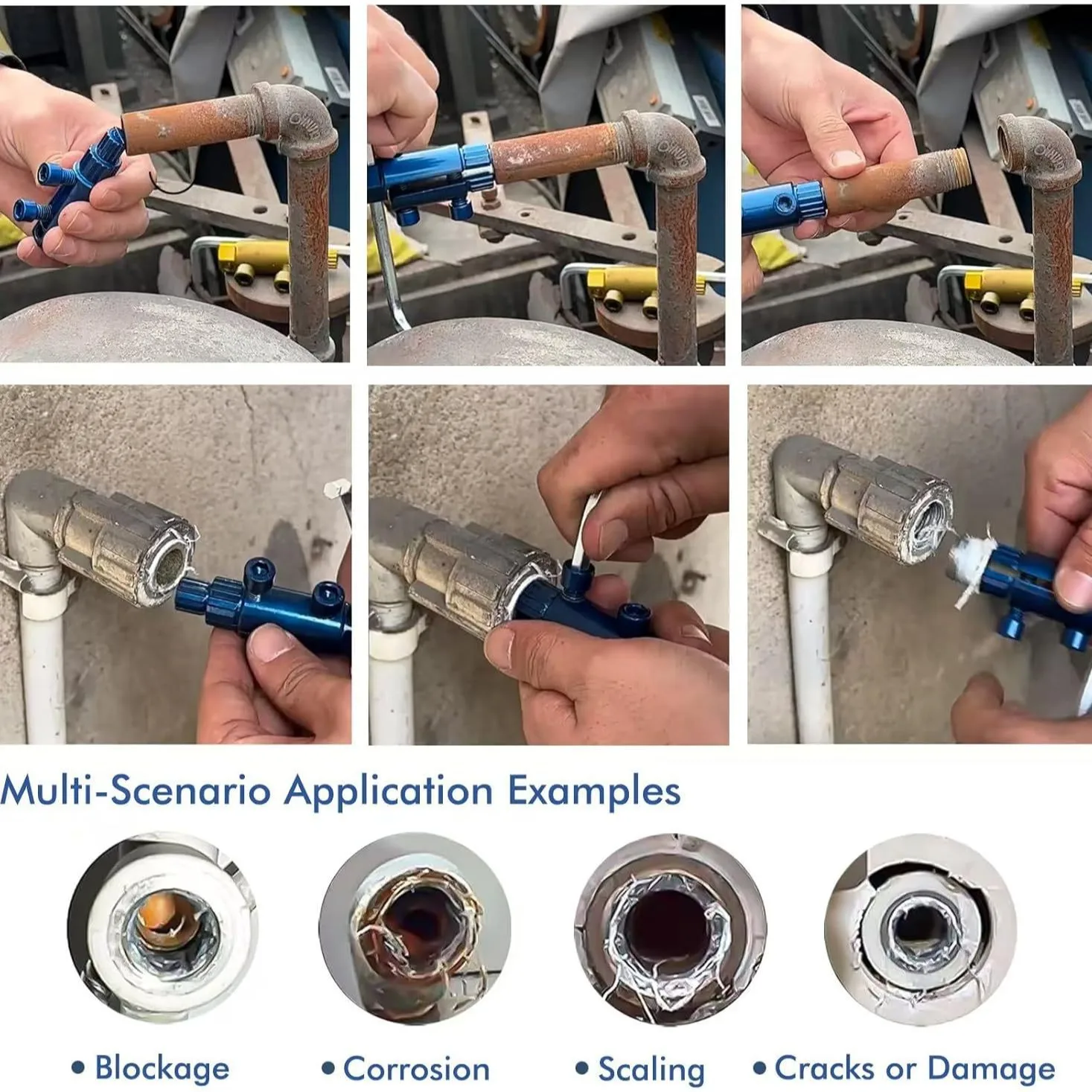 Multi-Scenario Application Examples

• Blockage

• Corrosion

• Scaling

• Cracks or Damage