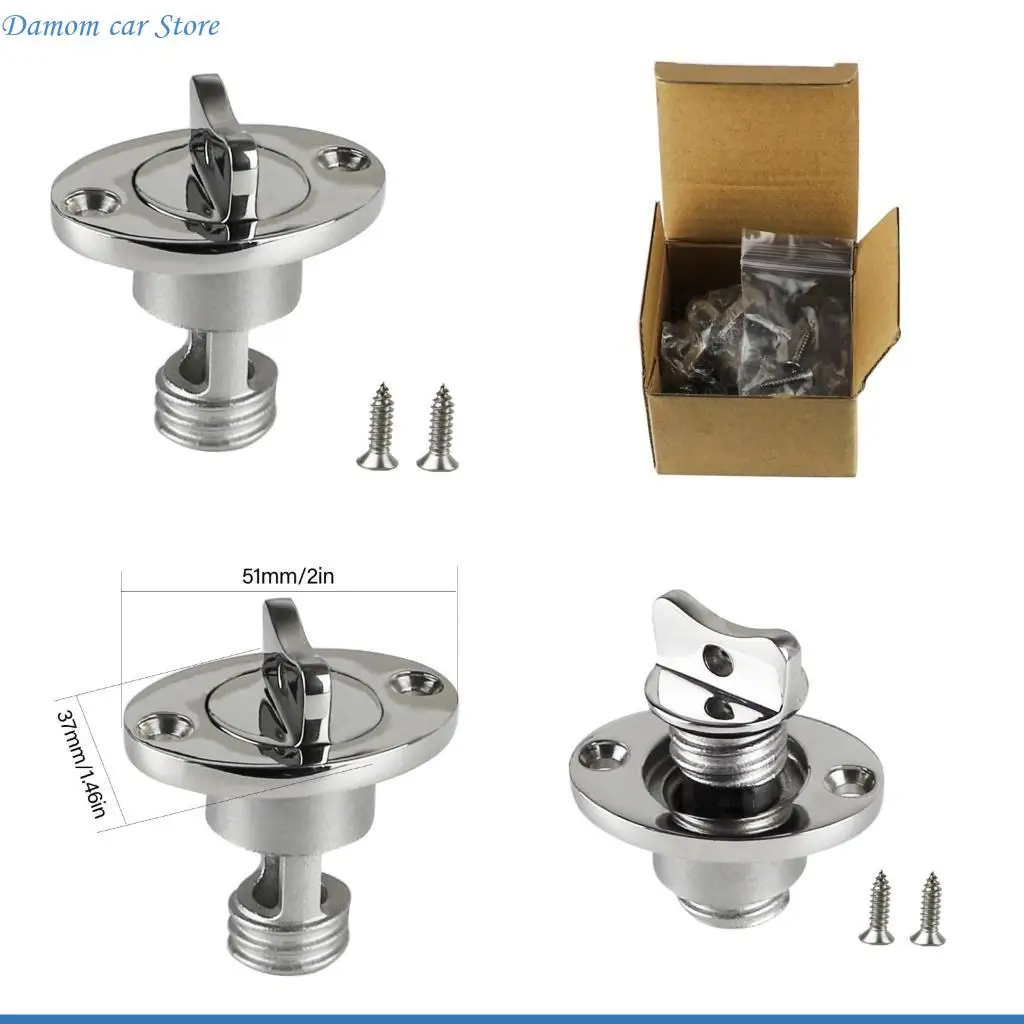 Damom car Store

51mm/2in

37mm/1.46in