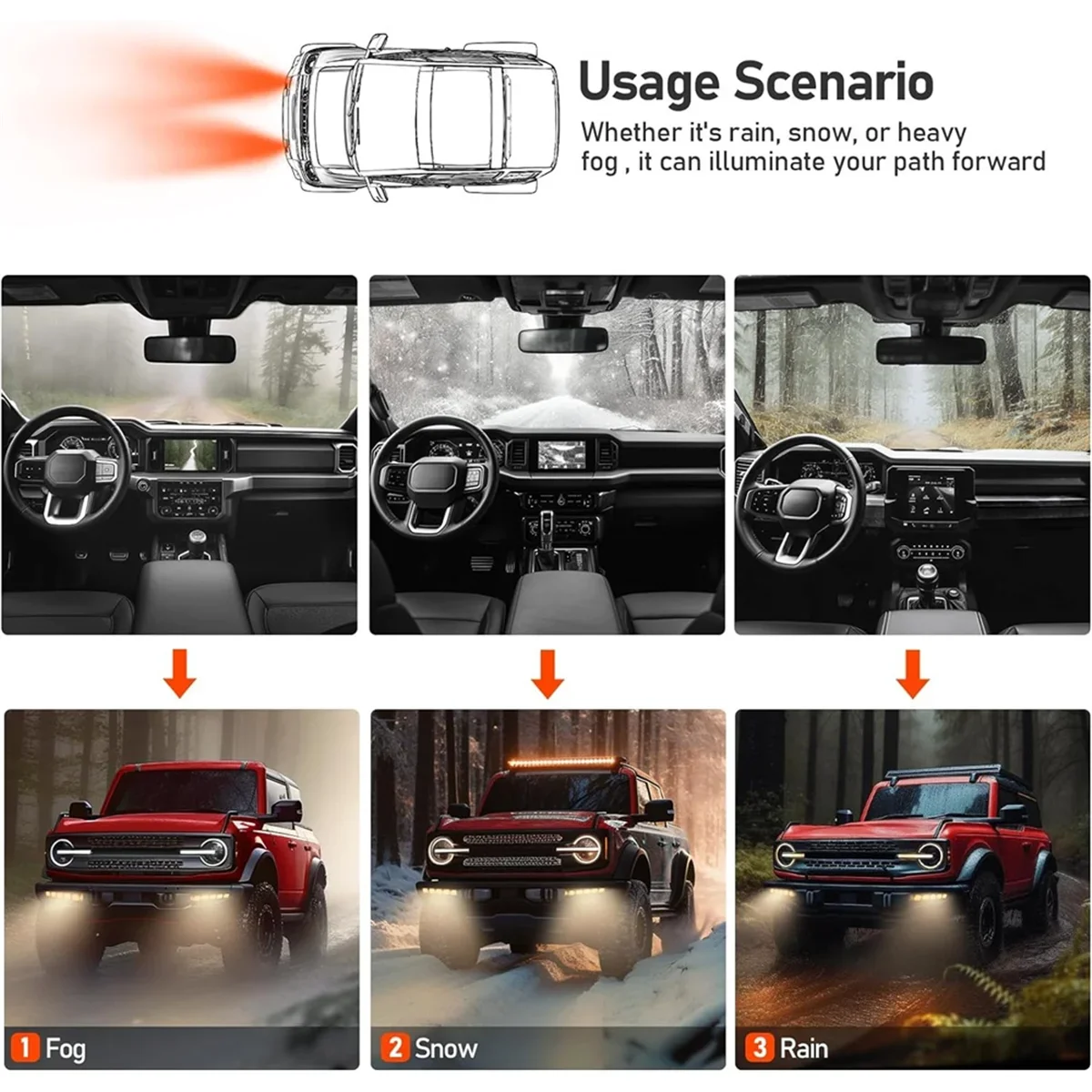 Usage Scenario

Whether it's rain, snow, or heavy fog , it can illuminate your path forward

1 Fog

2 Snow

3 Rain