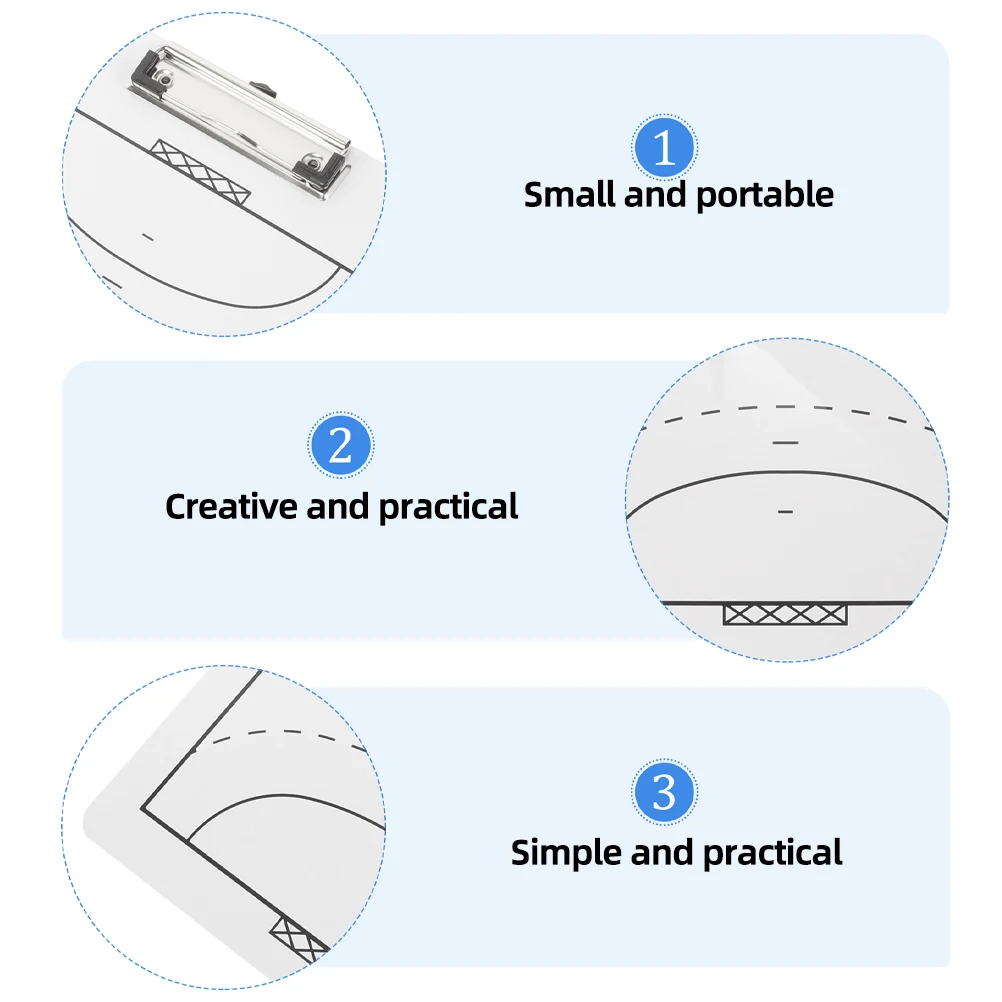 1
Small and portable

2
Creative and practical

3
Simple and practical