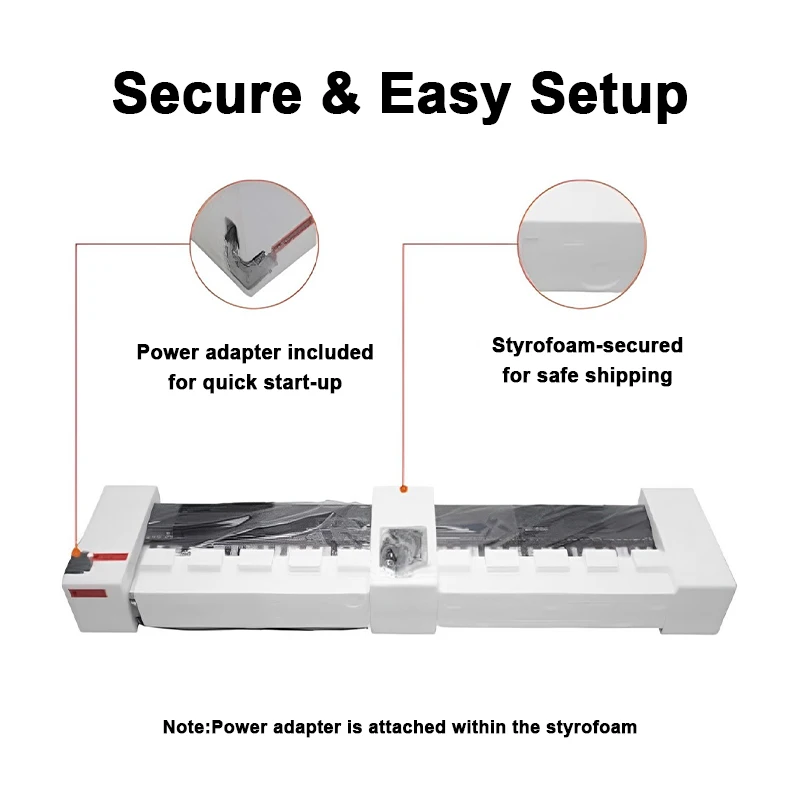 Secure & Easy Setup

Power adapter included for quick start-up

Styrofoam-secured for safe shipping

Note:Power adapter is attached within the styrofoam