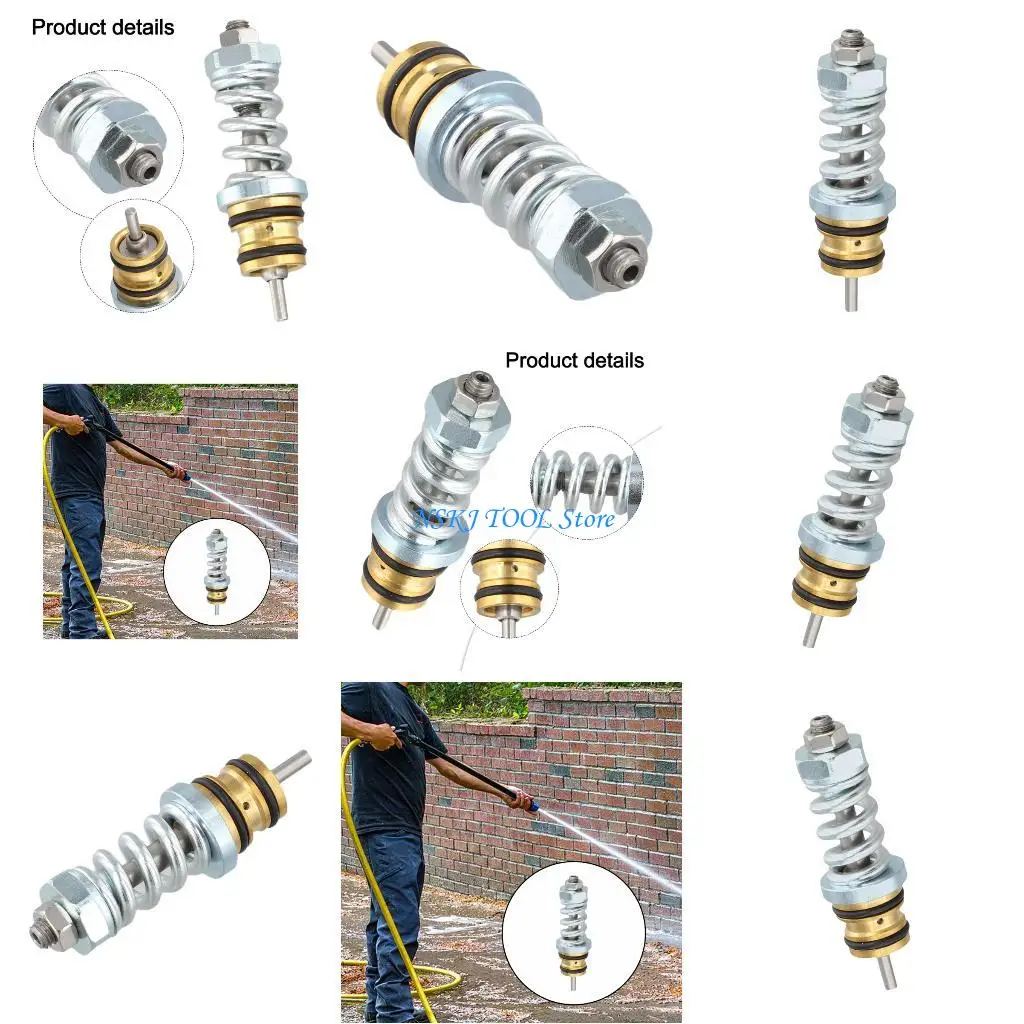 Product details

Product details

NSKJ TOOL Store