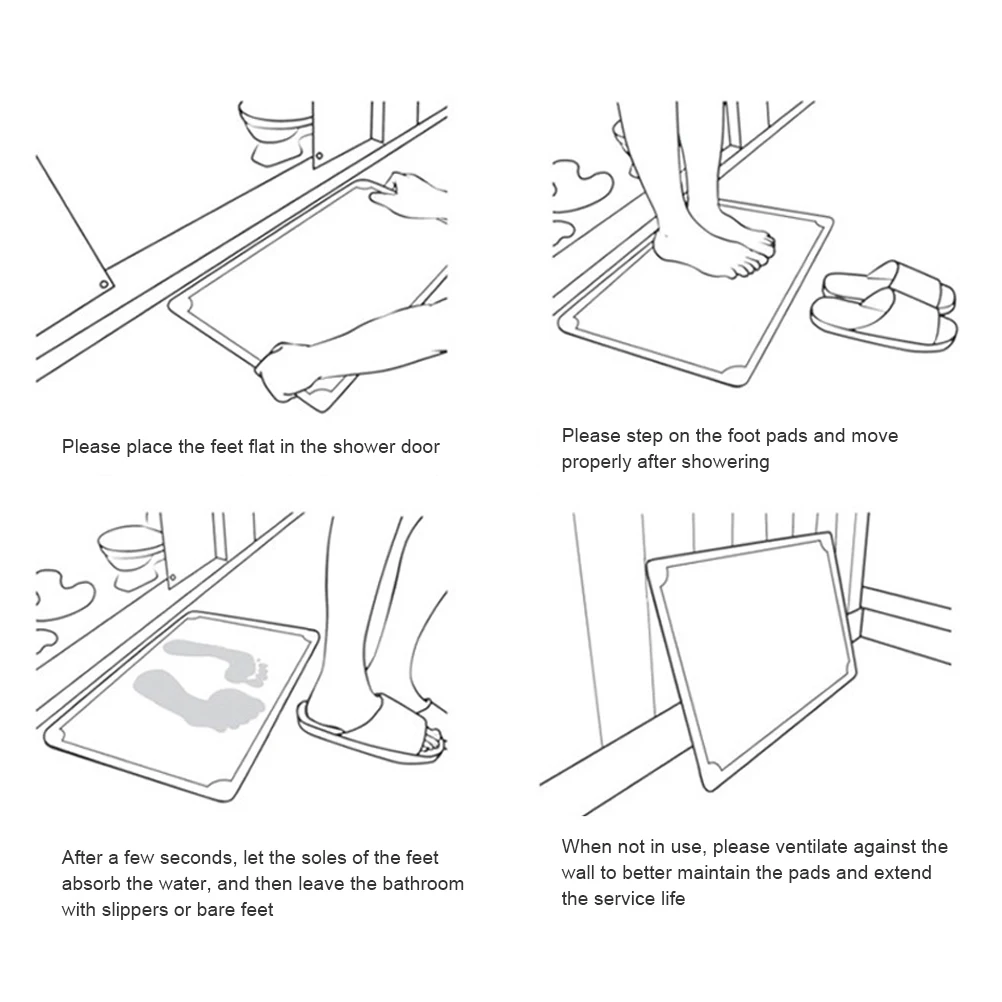 Please place the feet flat in the shower door

Please step on the foot pads and move properly after showering

After a few seconds, let the soles of the feet absorb the water, and then leave the bathroom with slippers or bare feet

When not in use, please ventilate against the wall to better maintain the pads and extend the service life