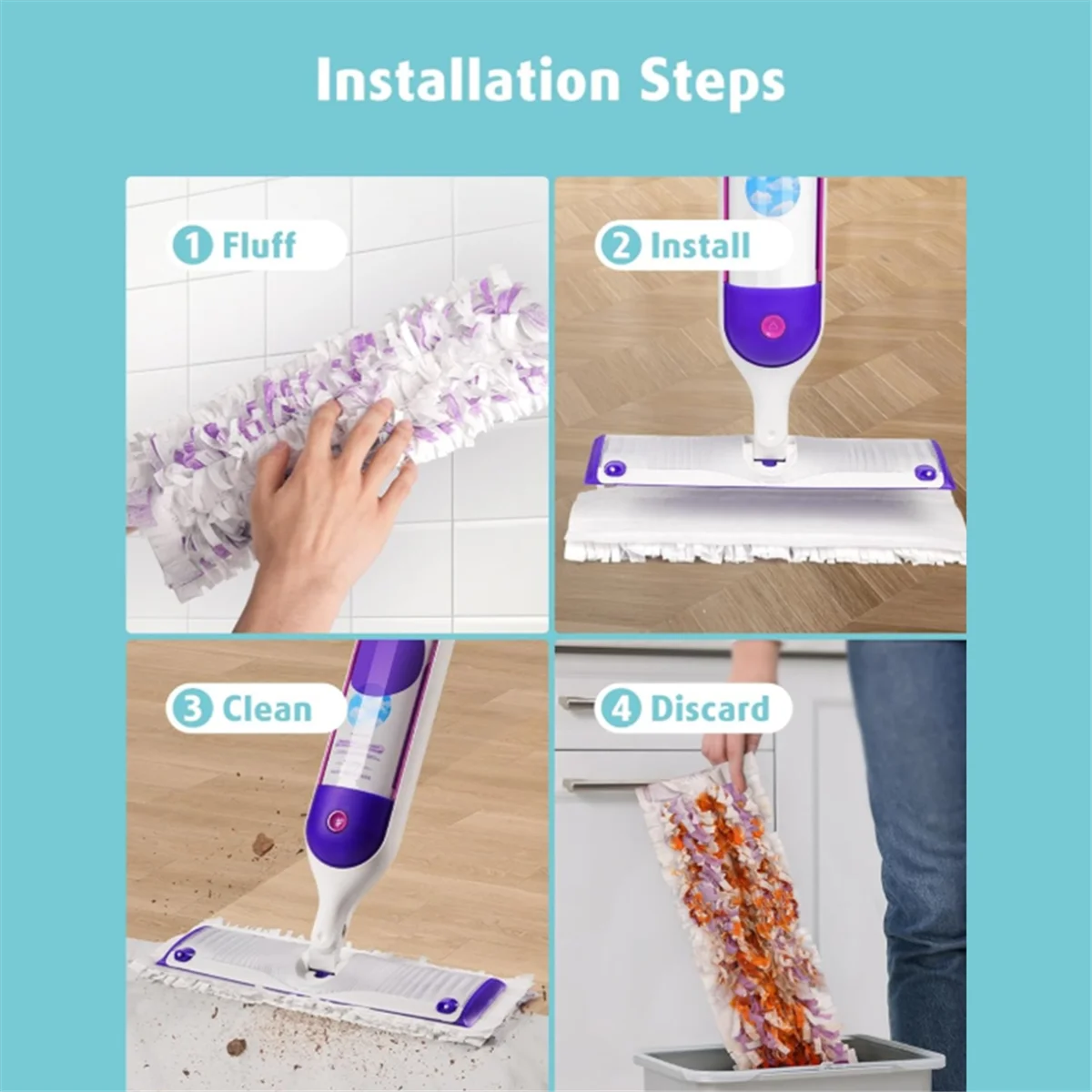 Installation Steps

1 Fluff

2 Install

3 Clean

4 Discard