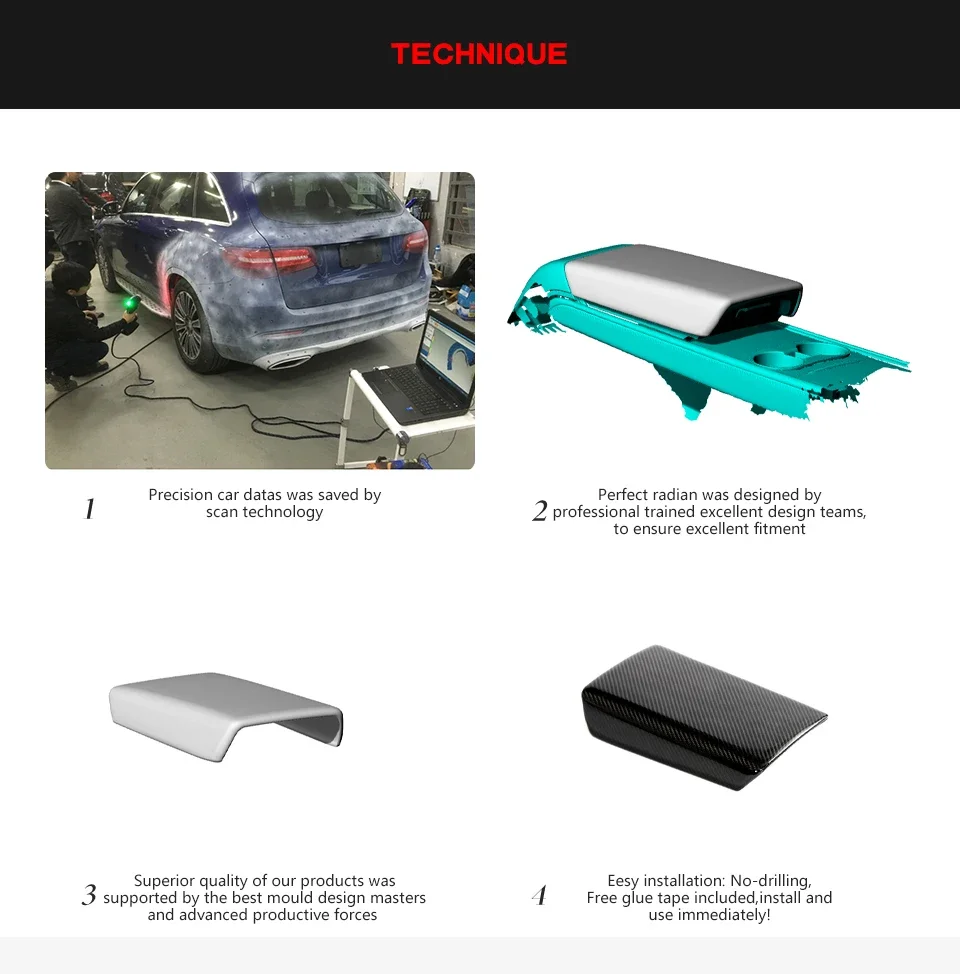 TECHNIQUE

1 Precision car datas was saved by scan technology

2 Perfect radian was designed by professional trained excellent design teams, to ensure excellent fitment

3 Superior quality of our products was supported by the best mould design masters and advanced productive forces

4 Eesy installation: No-drilling, Free glue tape included,install and use immediately!