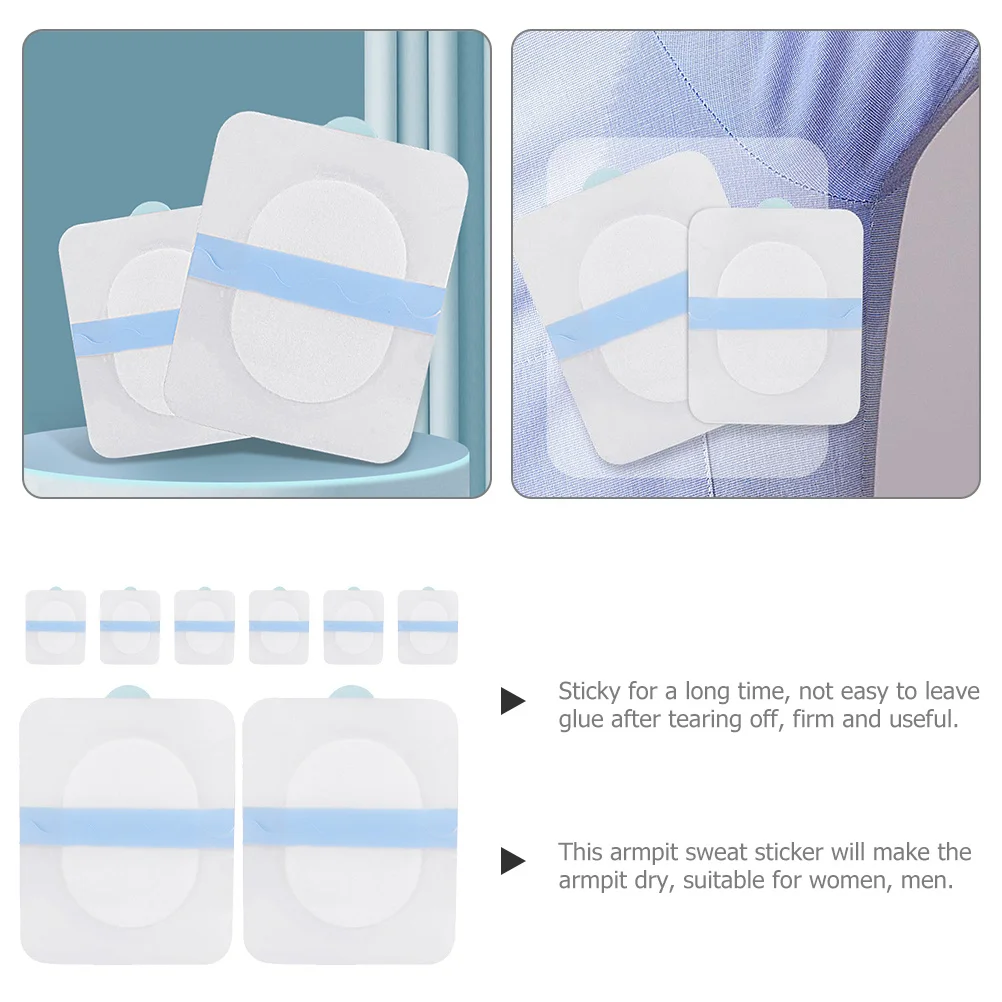 Sticky for a long time, not easy to leave glue after tearing off, firm and useful.

This armpit sweat sticker will make the armpit dry, suitable for women, men.