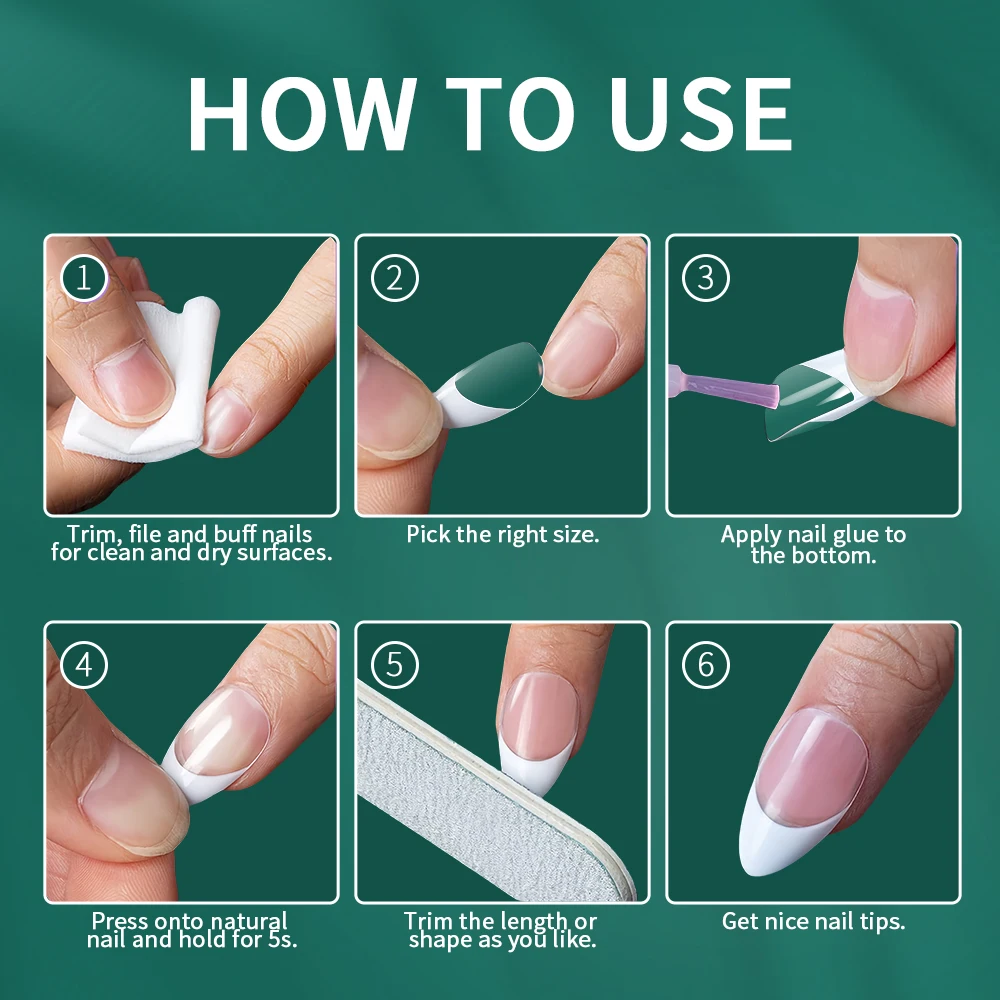 HOW TO USE

1
Trim, file and buff nails for clean and dry surfaces.

2
Pick the right size.

3
Apply nail glue to the bottom.

4
Press onto natural nail and hold for 5s.

5
Trim the length or shape as you like.

6
Get nice nail tips.