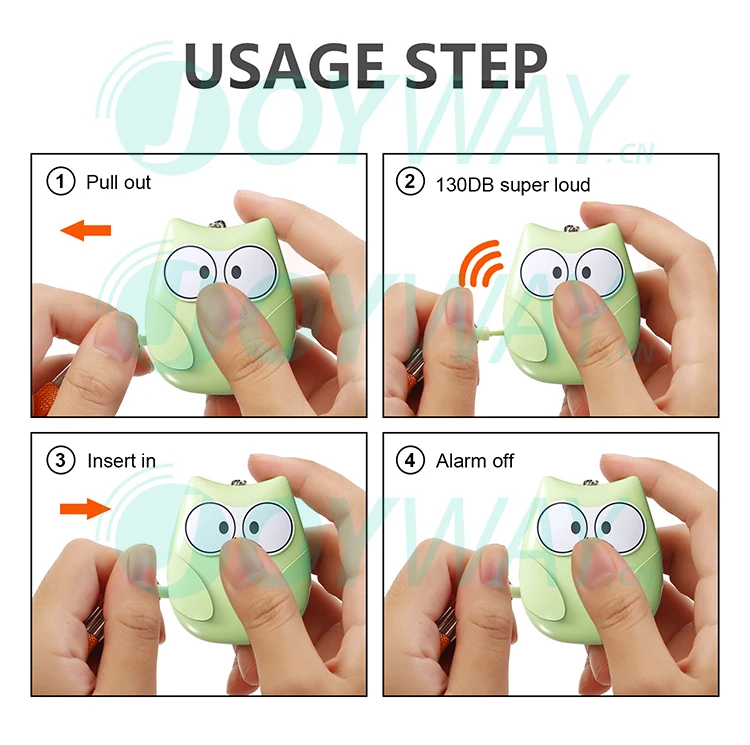 USAGE STEP

JOYWAY.CN

① Pull out

② 130DB super loud

③ Insert in

④ Alarm off