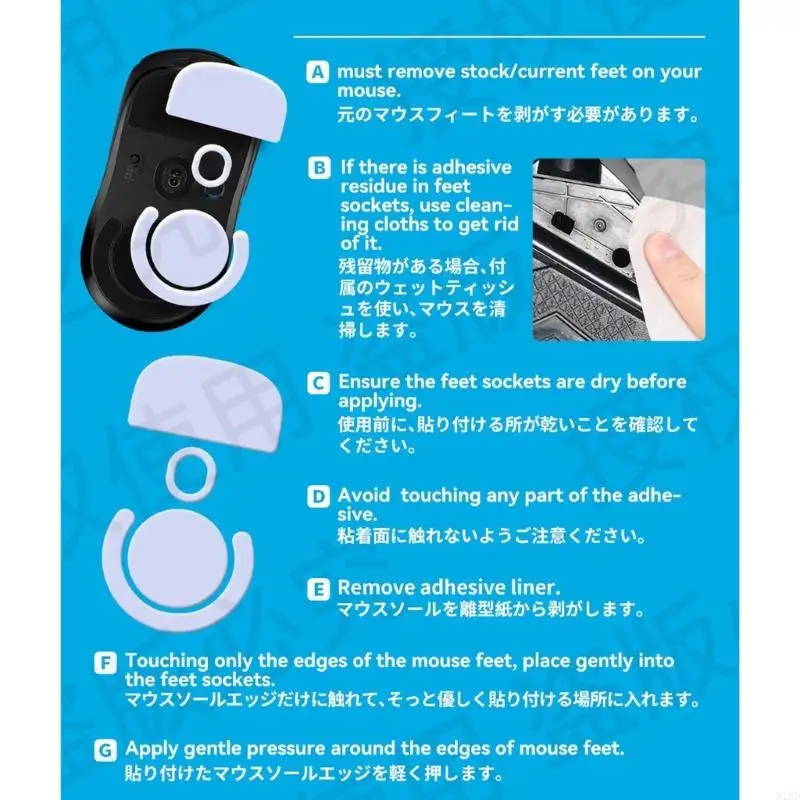 A must remove stock/current feet on your mouse.
元のマウスフィートを剥がす必要があります。

B If there is adhesive residue in feet sockets, use cleaning cloths to get rid of it.
残留物がある場合、付属のウェットティッシュを使い、マウスを清掃します。

C Ensure the feet sockets are dry before applying.
使用前に、貼り付ける所が乾いことを確認してください。

D Avoid touching any part of the adhesive.
粘着面に触れないようご注意ください。

E Remove adhesive liner.
マウスソールを離型紙から剥がします。

F Touching only the edges of the mouse feet, place gently into the feet sockets.
マウスソールエッジだけに触れて、そっと優しく貼り付ける場所に入れます。

G Apply gentle pressure around the edges of mouse feet.
貼り付けたマウスソールエッジを軽く押します。