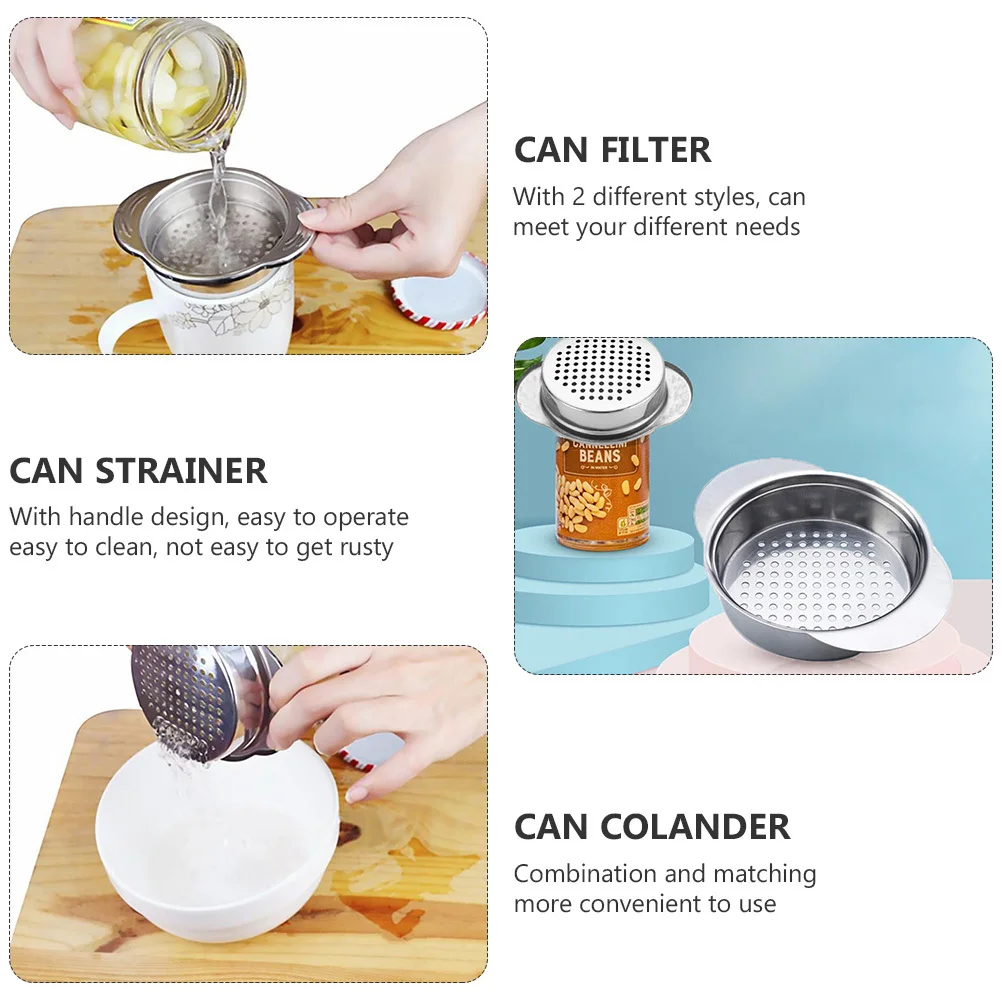 CAN FILTER
With 2 different styles, can meet your different needs

CANNELLINI BEANS
IN WATER

CAN STRAINER
With handle design, easy to operate easy to clean, not easy to get rusty

CAN COLANDER
Combination and matching more convenient to use