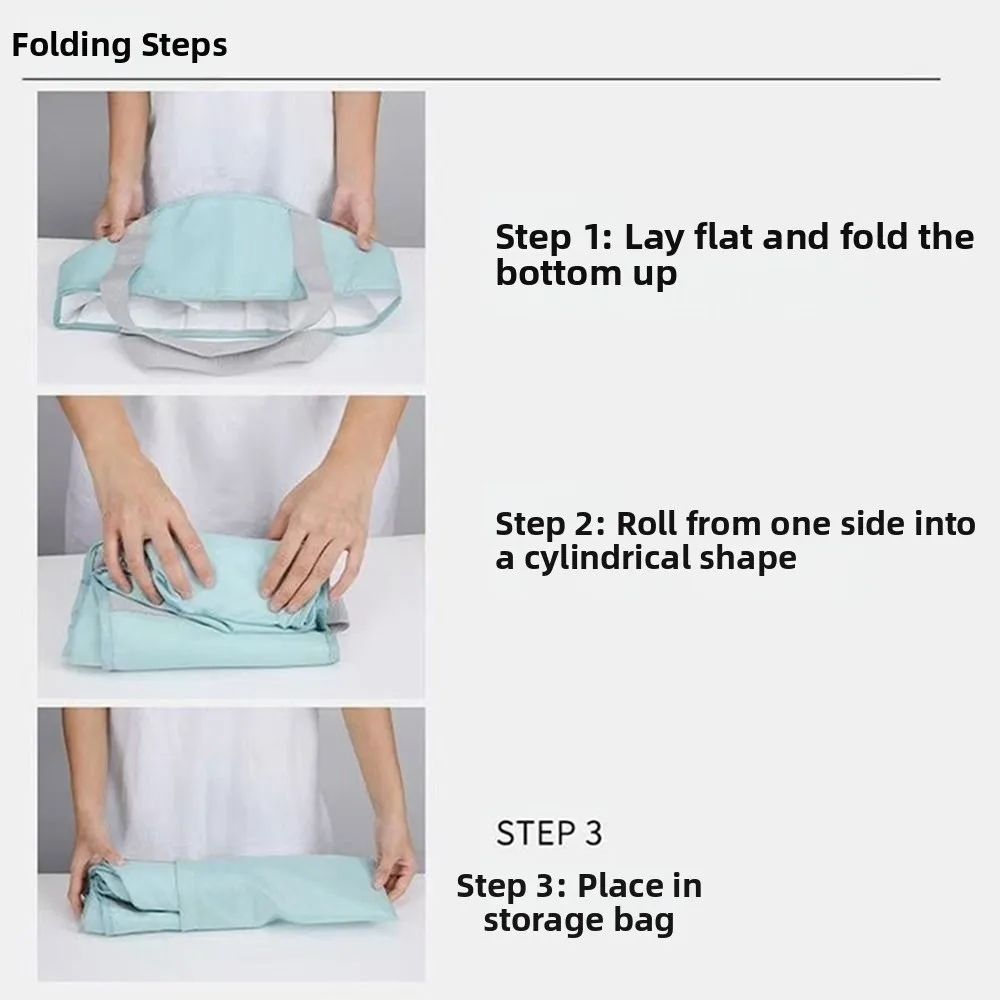 Folding Steps

Step 1: Lay flat and fold the bottom up

Step 2: Roll from one side into a cylindrical shape

STEP 3

Step 3: Place in storage bag