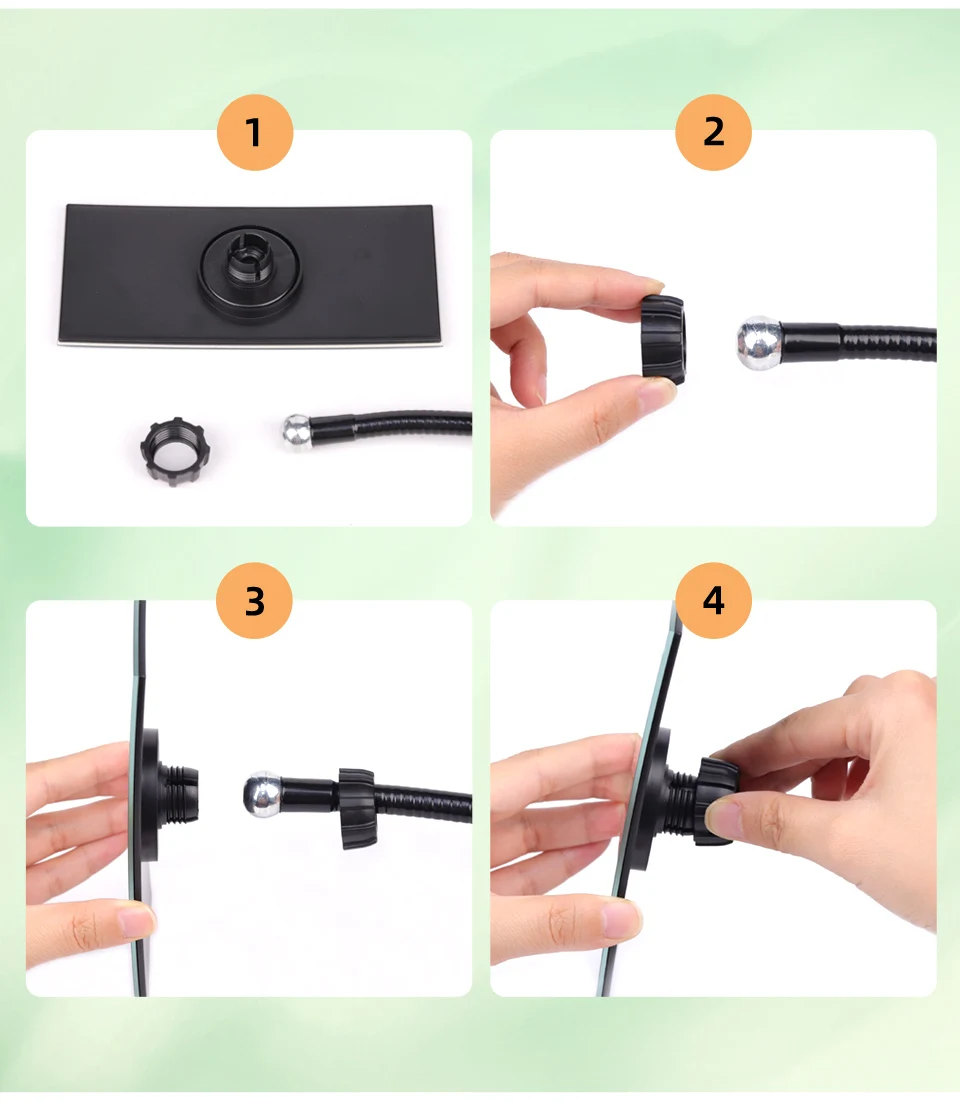 1

2

3

4