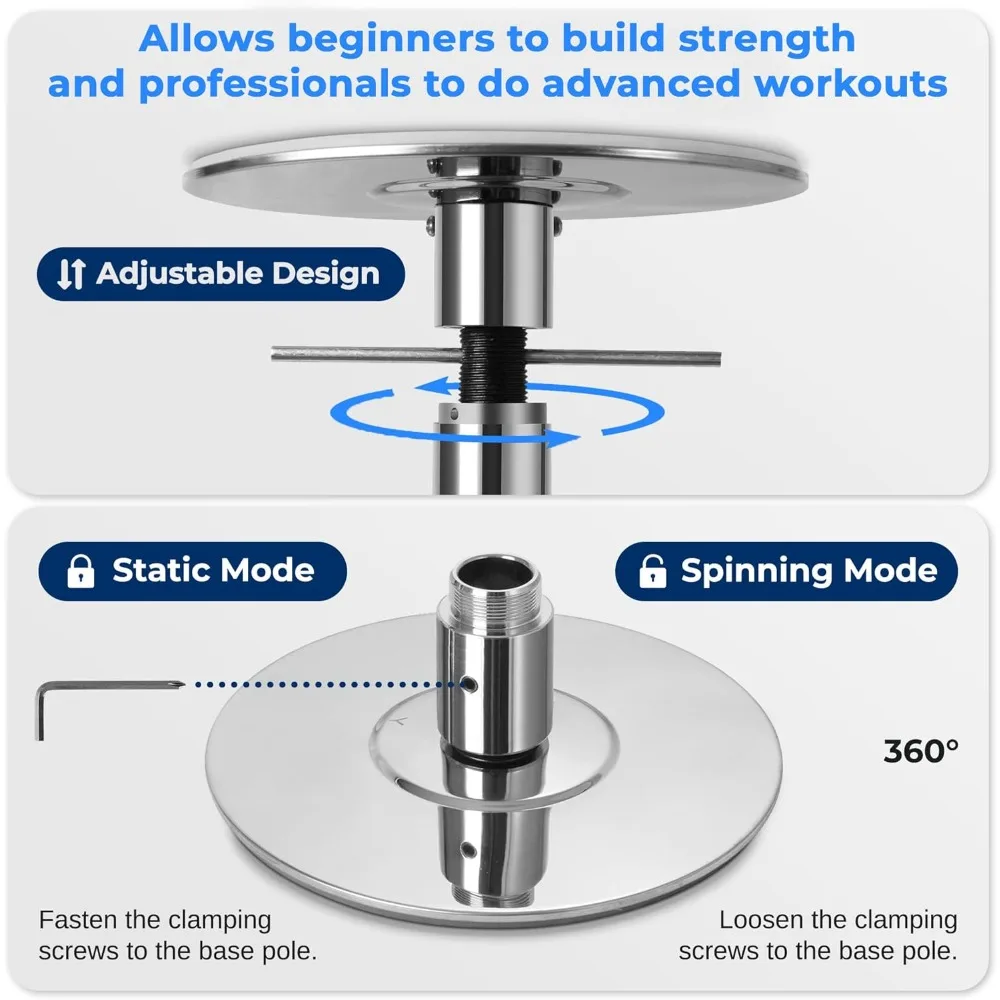 Allows beginners to build strength and professionals to do advanced workouts

Adjustable Design

Static Mode

Spinning Mode

360°

Fasten the clamping screws to the base pole.

Loosen the clamping screws to the base pole.