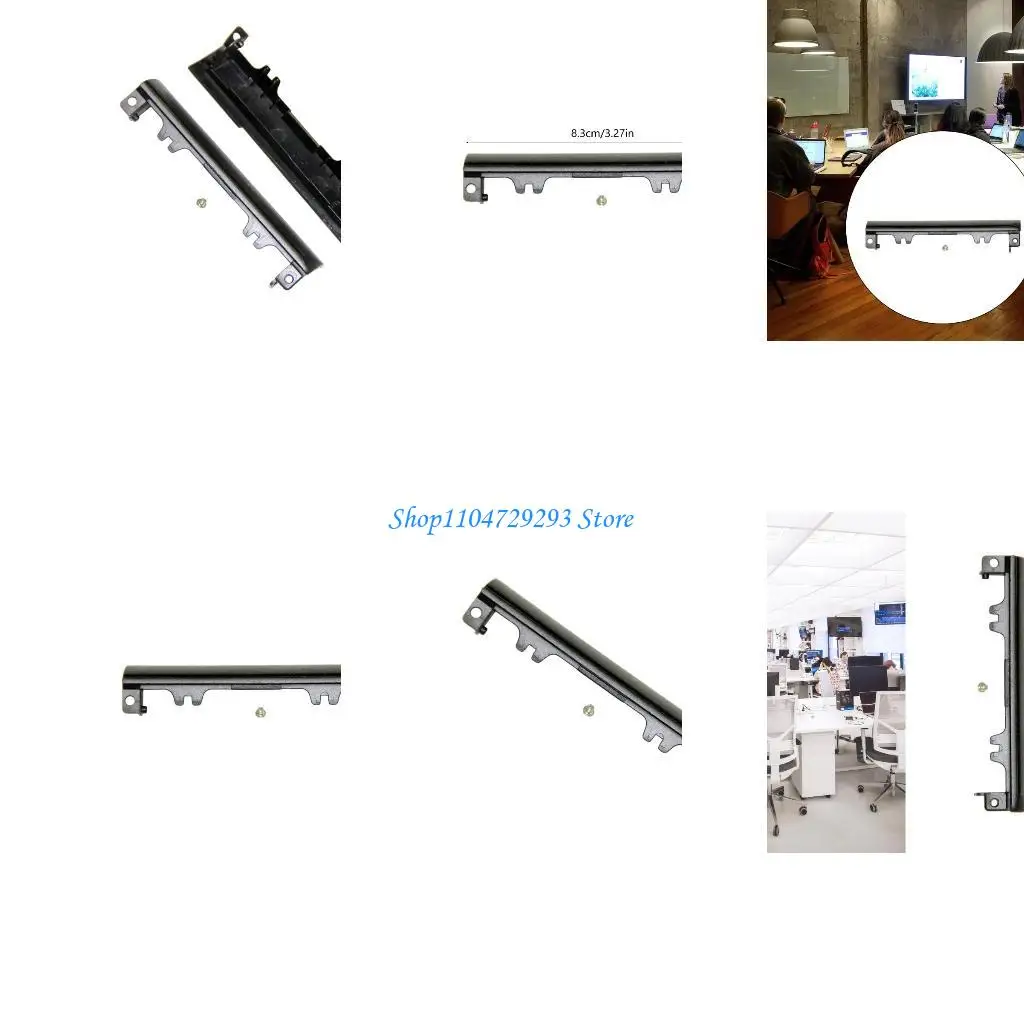 8.3cm/3.27in

Shop1104729293 Store