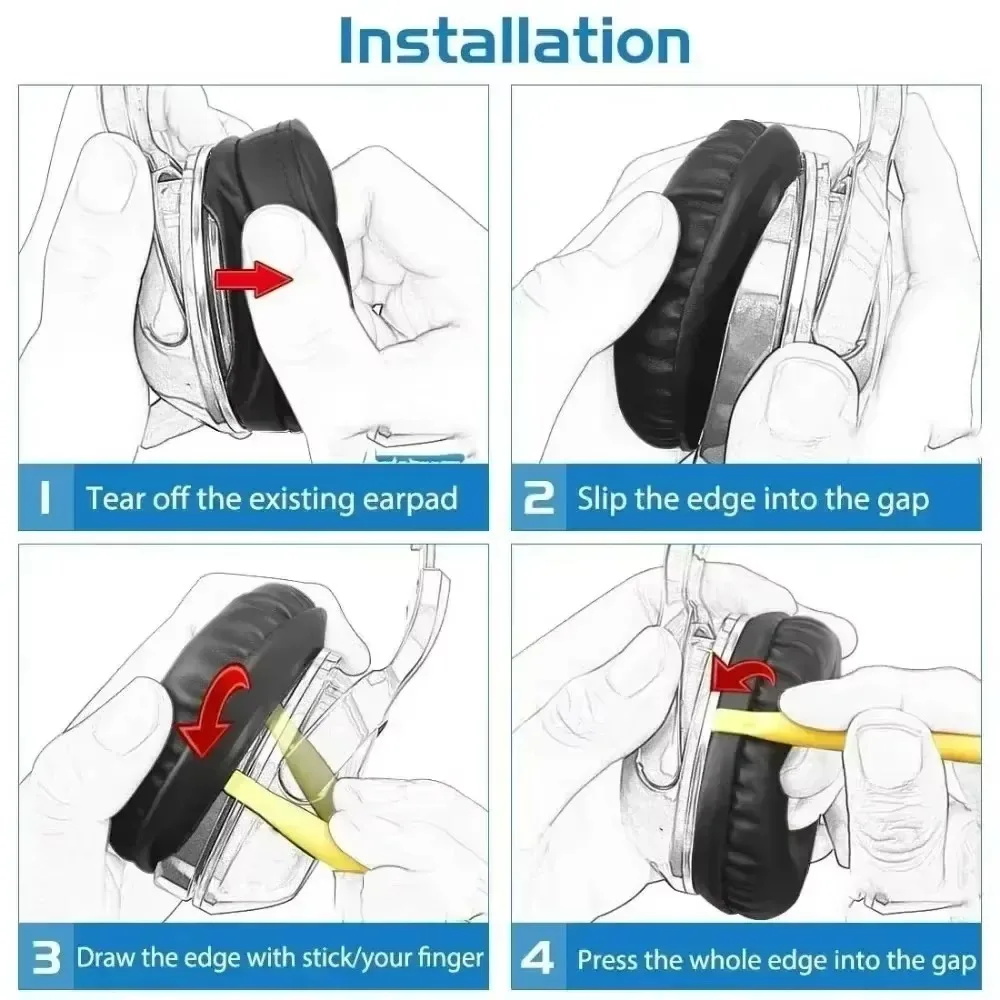 Installation

1 Tear off the existing earpad

2 Slip the edge into the gap

3 Draw the edge with stick/your finger

4 Press the whole edge into the gap