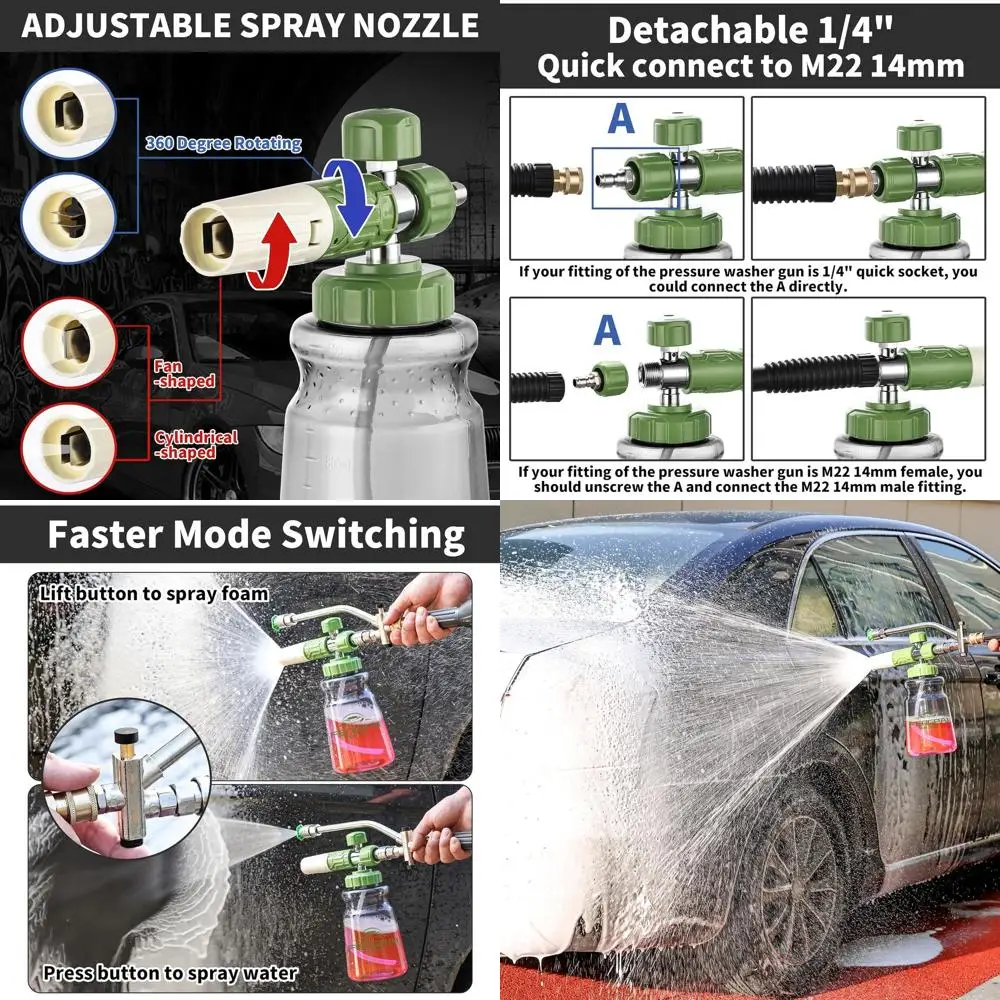 ADJUSTABLE SPRAY NOZZLE

360 Degree Rotating

Fan -shaped

Cylindrical -shaped

Detachable 1/4"
Quick connect to M22 14mm

A

If your fitting of the pressure washer gun is 1/4" quick socket, you could connect the A directly.

A

If your fitting of the pressure washer gun is M22 14mm female, you should unscrew the A and connect the M22 14mm male fitting.

Faster Mode Switching

Lift button to spray foam

Press button to spray water