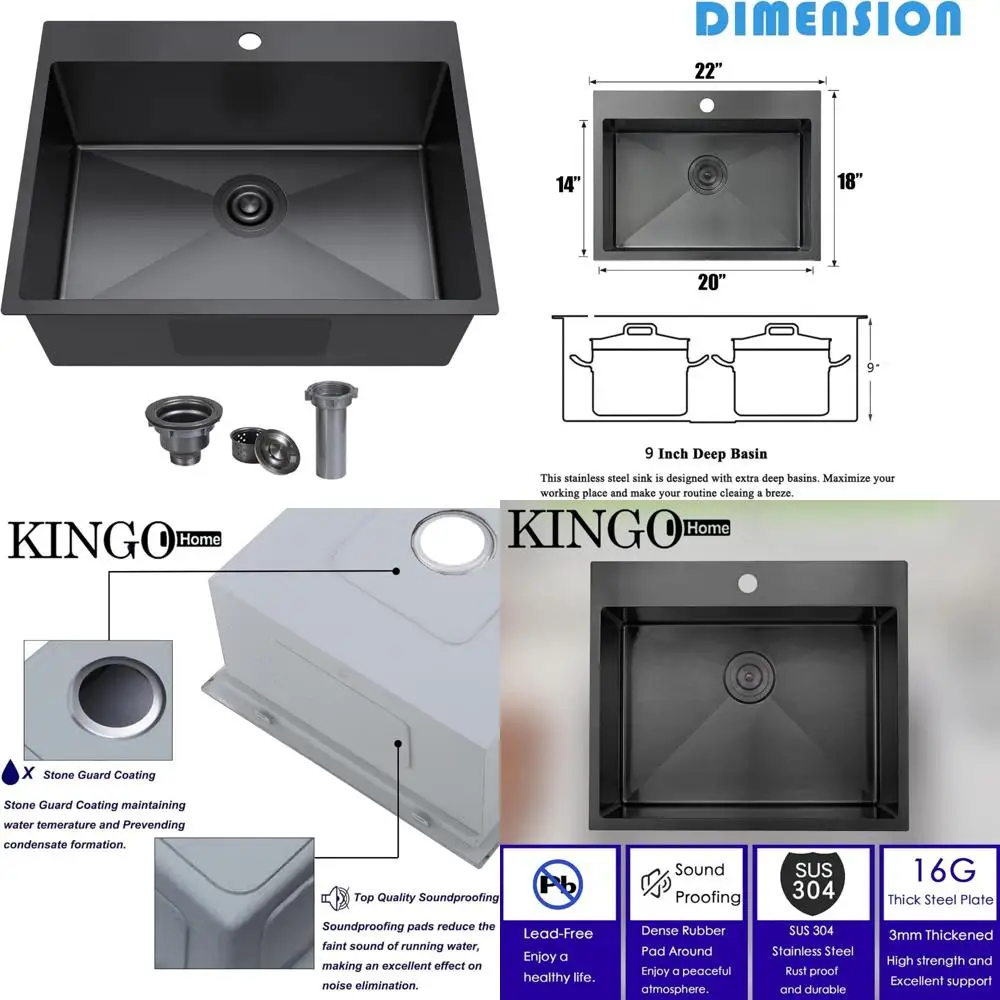 DIMENSION

22"

14"

18"

20"

9"

9 Inch Deep Basin

This stainless steel sink is designed with extra deep basins. Maximize your working place and make your routine cleaing a breze.

KINGO Home

X Stone Guard Coating

Stone Guard Coating maintaining water temerature and Prevending condensate formation.

Top Quality Soundproofing

Soundproofing pads reduce the faint sound of running water, making an excellent effect on noise elimination.

KINGO Home

Pb

Lead-Free
Enjoy a healthy life.

Sound Proofing

Dense Rubber Pad Around
Enjoy a peaceful atmosphere.

SUS 304

SUS 304 Stainless Steel
Rust proof and durable

16G
Thick Steel Plate

3mm Thickened
High strength and Excellent support