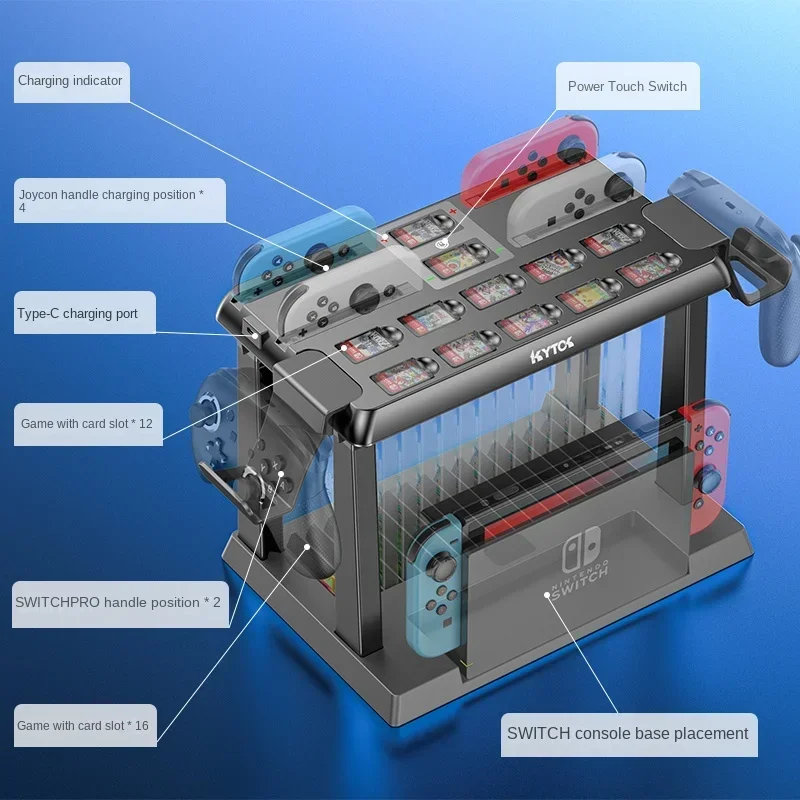 Charging indicator

Power Touch Switch

Joycon handle charging position * 4

Type-C charging port

Game with card slot * 12

KYTOK

NINTENDO SWITCH

SWITCHPRO handle position * 2

Game with card slot * 16

SWITCH console base placement