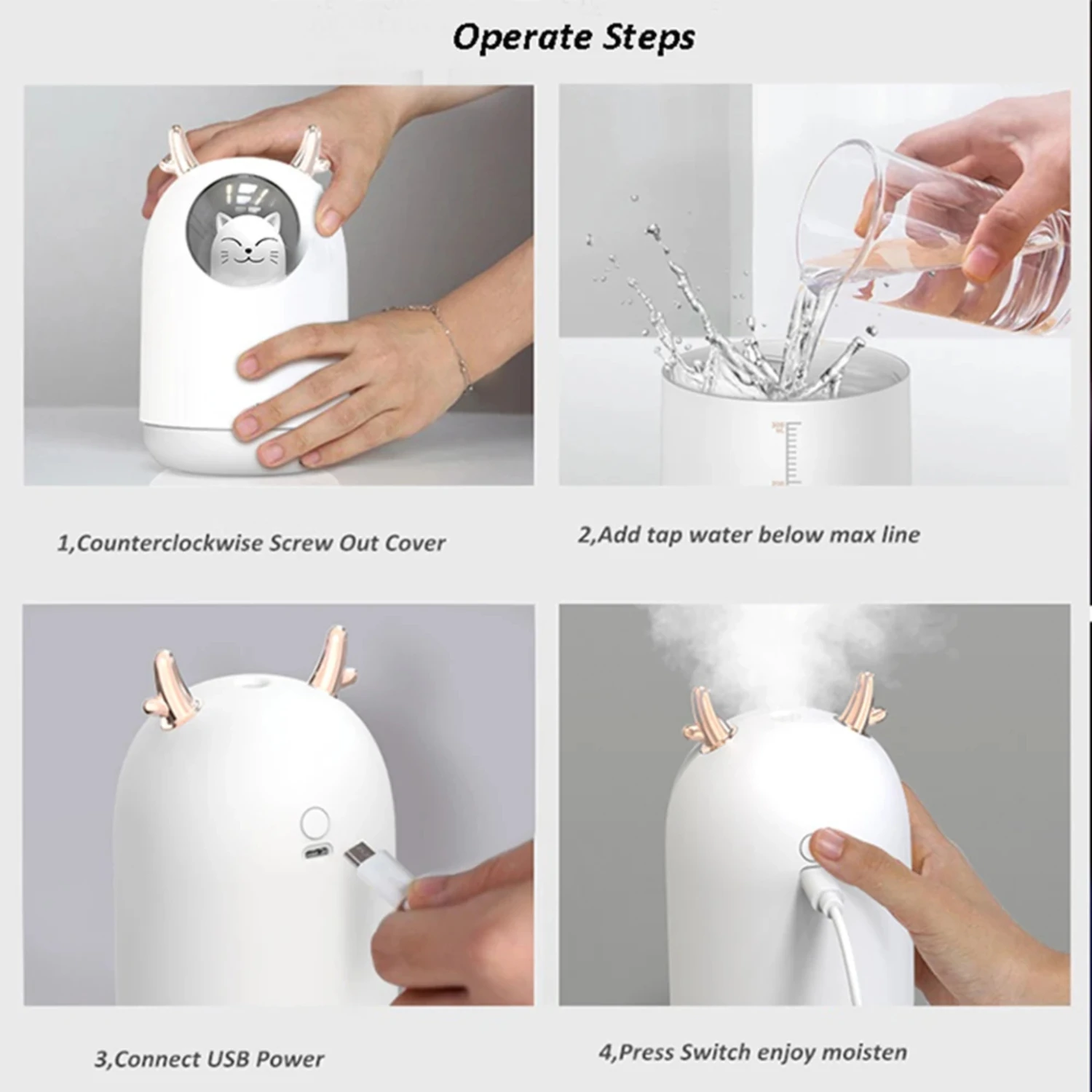 Operate Steps

1,Counterclockwise Screw Out Cover

2,Add tap water below max line

3,Connect USB Power

4,Press Switch enjoy moisten