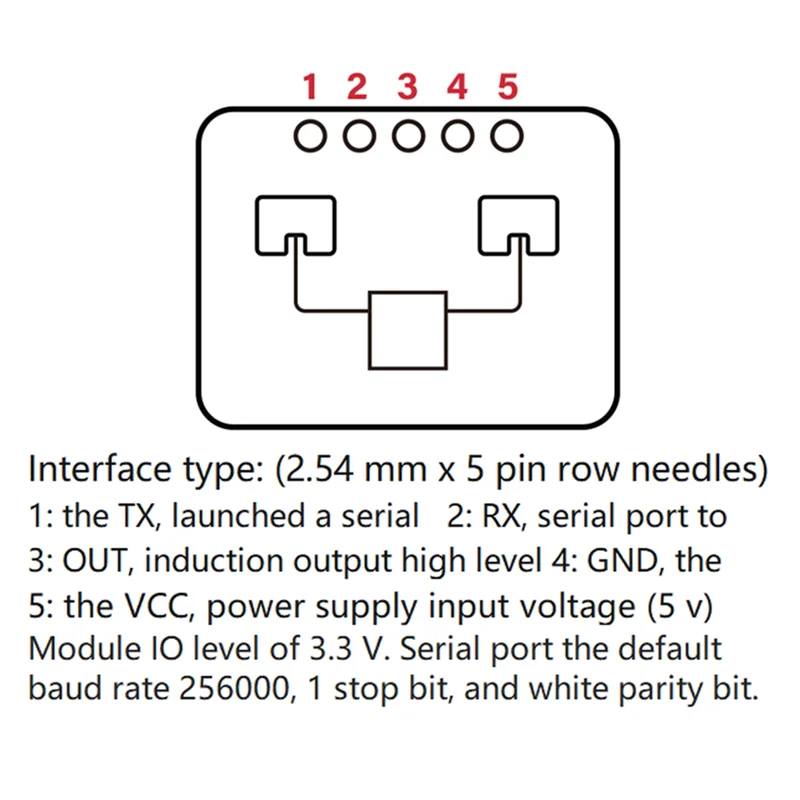 1 2 3 4 5

Interface type: (2.54 mm x 5 pin row needles)
1: the TX, launched a serial 2: RX, serial port to
3: OUT, induction output high level 4: GND, the
5: the VCC, power supply input voltage (5 v)
Module IO level of 3.3 V. Serial port the default baud rate 256000, 1 stop bit, and white parity bit.