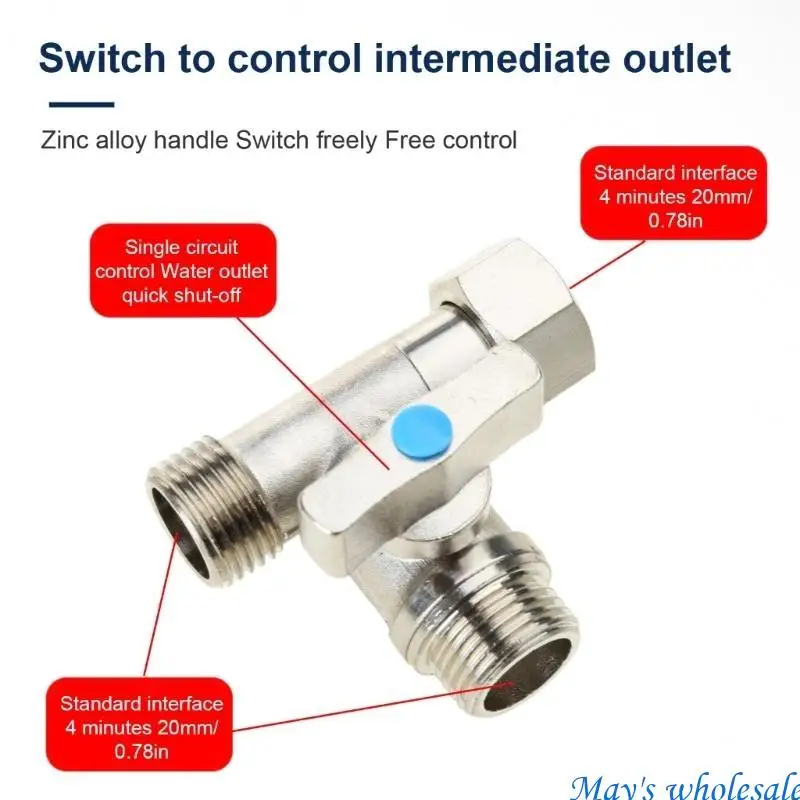 Switch to control intermediate outlet

Zinc alloy handle Switch freely Free control

Standard interface 4 minutes 20mm/ 0.78in

Single circuit control Water outlet quick shut-off

Standard interface 4 minutes 20mm/ 0.78in

May's wholesale