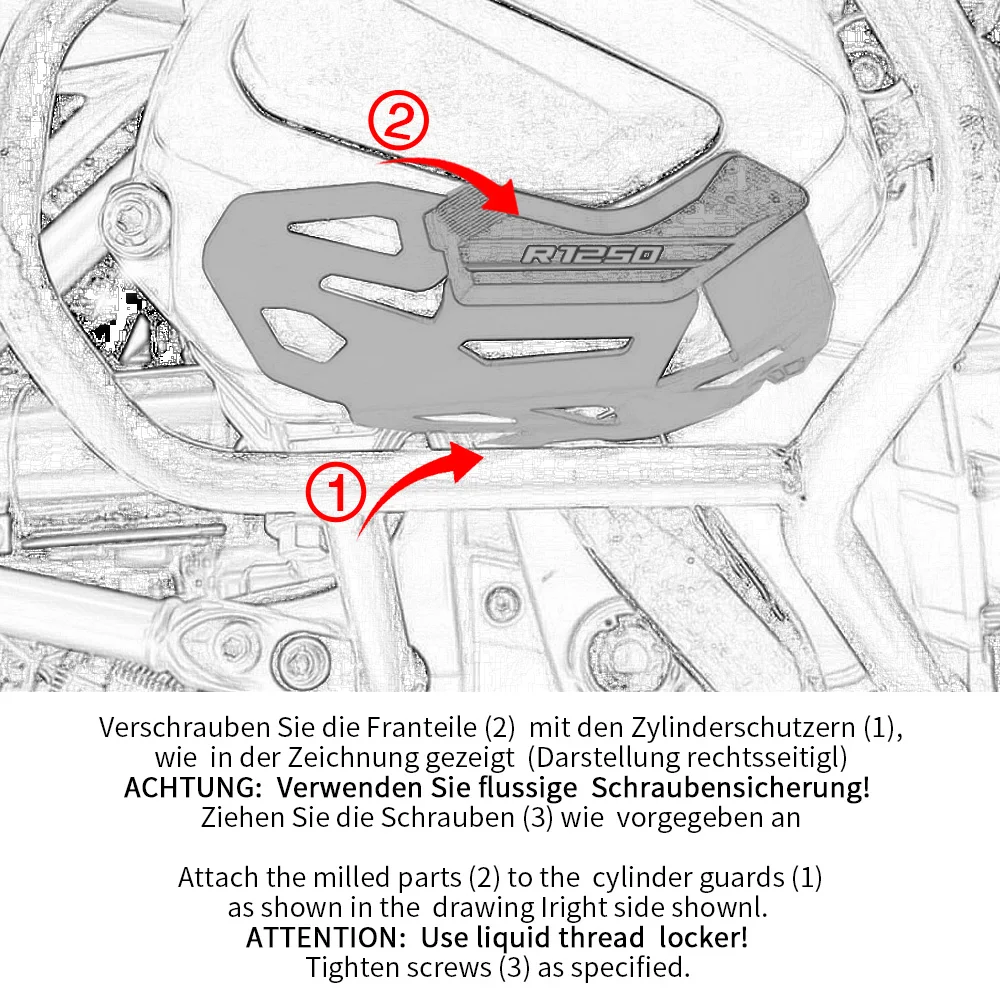 ②

R1250

①

Verschrauben Sie die Franteile (2) mit den Zylinderschutzern (1), wie in der Zeichnung gezeigt (Darstellung rechtsseitigl)
ACHTUNG: Verwenden Sie flussige Schraubensicherung!
Ziehen Sie die Schrauben (3) wie vorgegeben an

Attach the milled parts (2) to the cylinder guards (1) as shown in the drawing Iright side shownl.
ATTENTION: Use liquid thread locker!
Tighten screws (3) as specified.