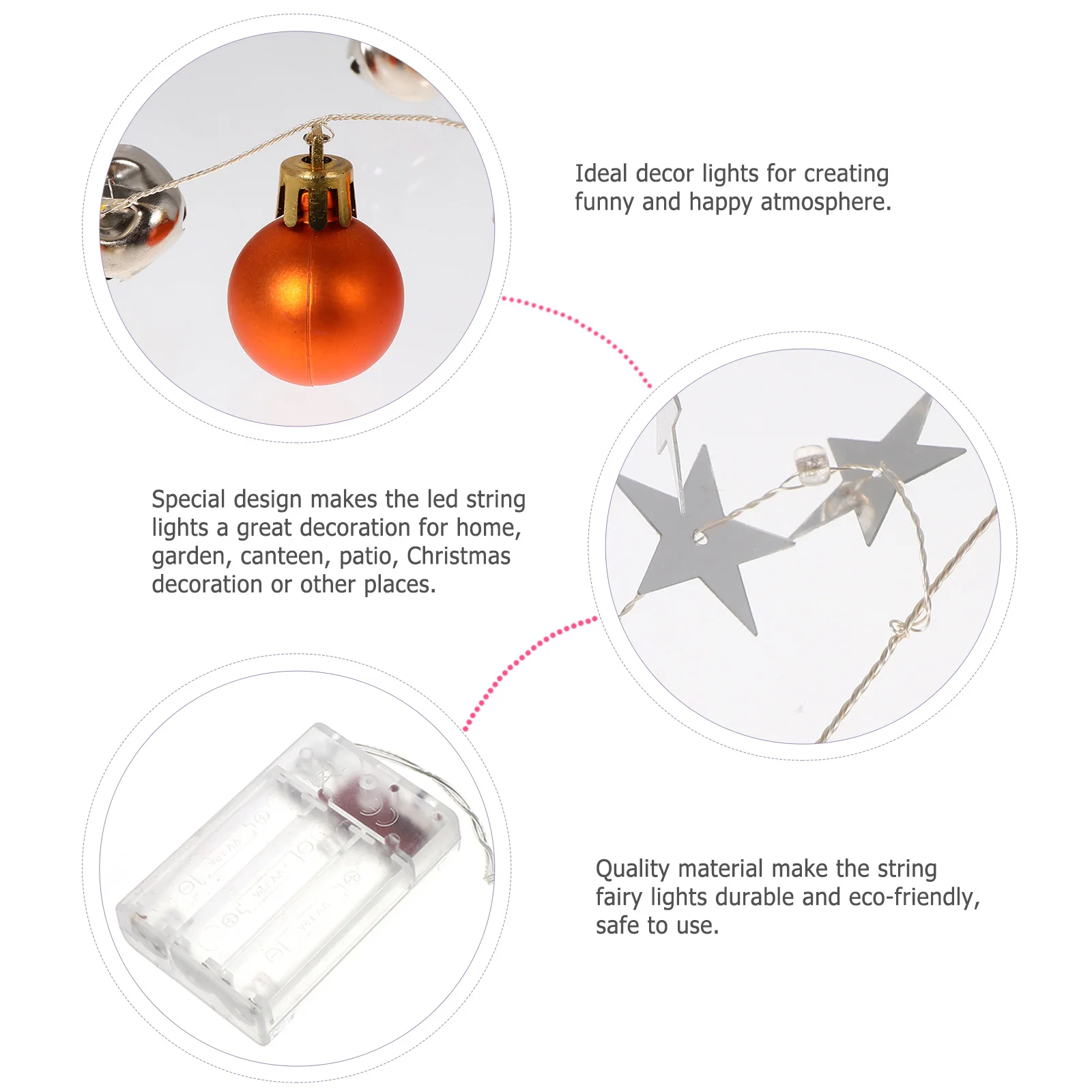 Ideal decor lights for creating funny and happy atmosphere.

Special design makes the led string lights a great decoration for home, garden, canteen, patio, Christmas decoration or other places.

Quality material make the string fairy lights durable and eco-friendly, safe to use.