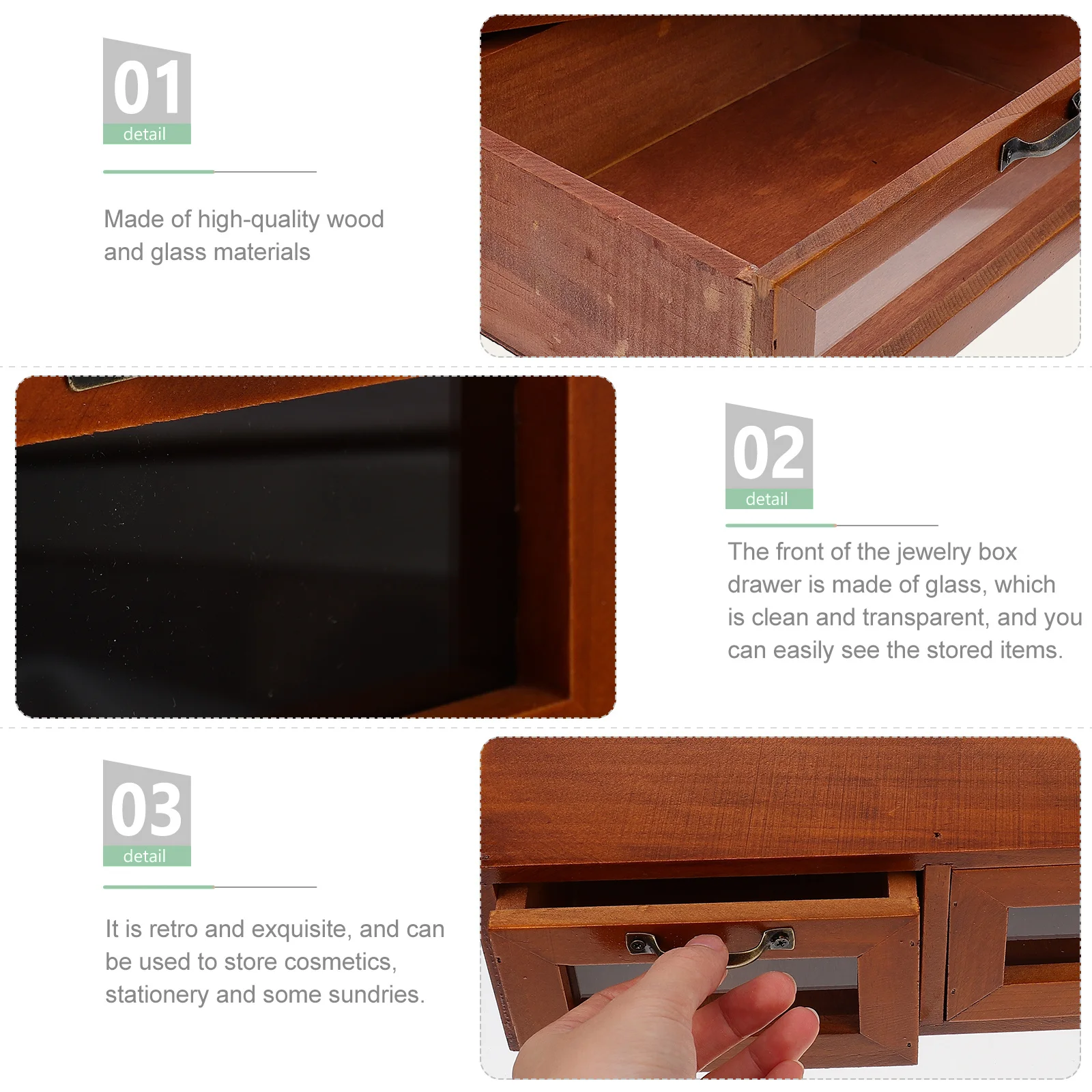 01
detail

Made of high-quality wood and glass materials

02
detail

The front of the jewelry box drawer is made of glass, which is clean and transparent, and you can easily see the stored items.

03
detail

It is retro and exquisite, and can be used to store cosmetics, stationery and some sundries.