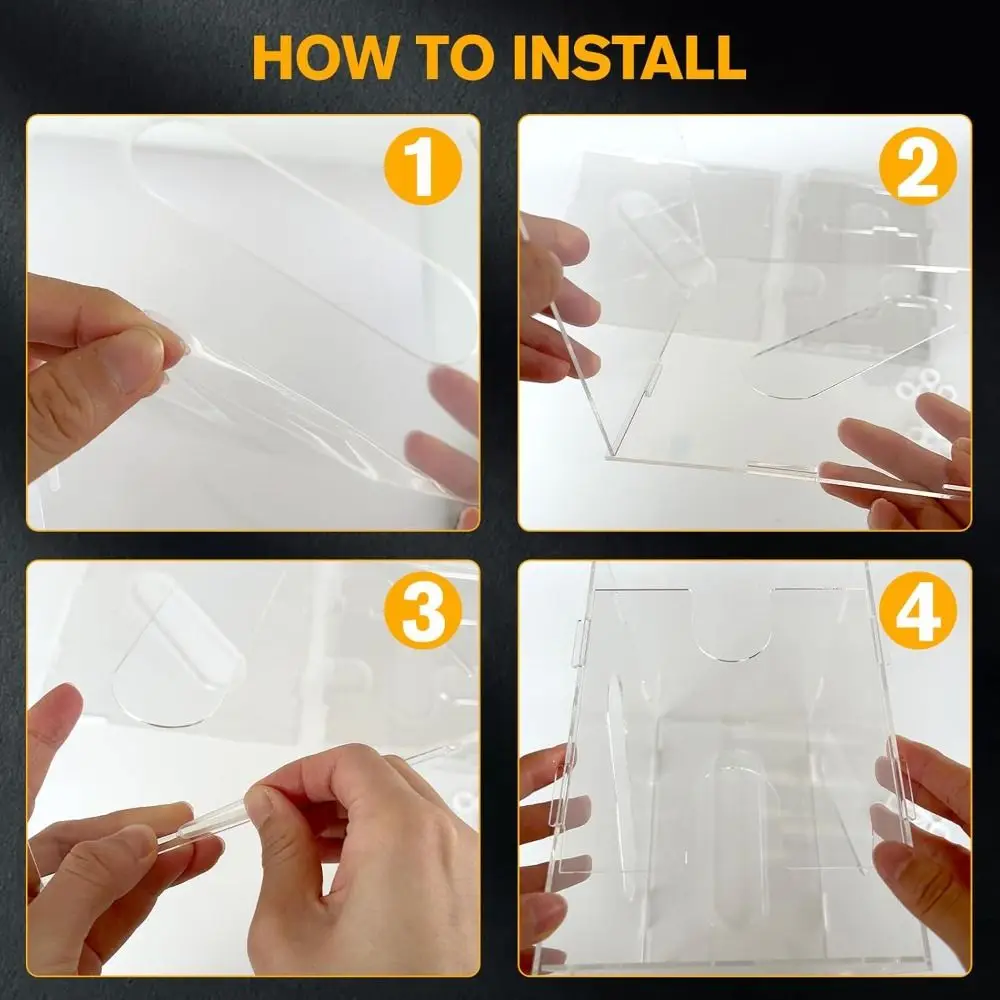 HOW TO INSTALL

1

2

3

4