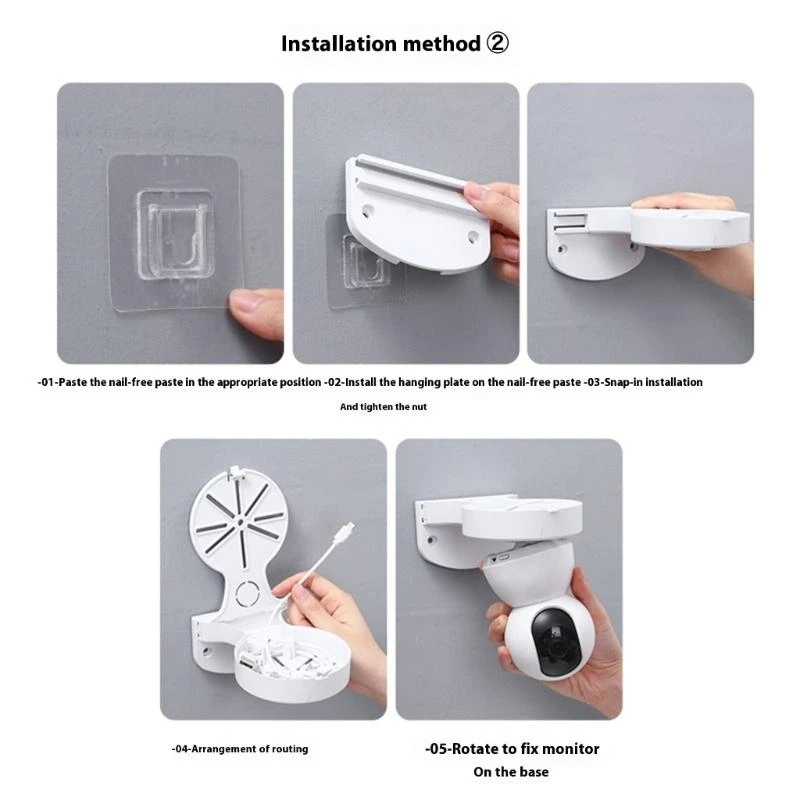 Installation method ②

-01-Paste the nail-free paste in the appropriate position -02-Install the hanging plate on the nail-free paste -03-Snap-in installation

And tighten the nut

-04-Arrangement of routing

-05-Rotate to fix monitor
On the base