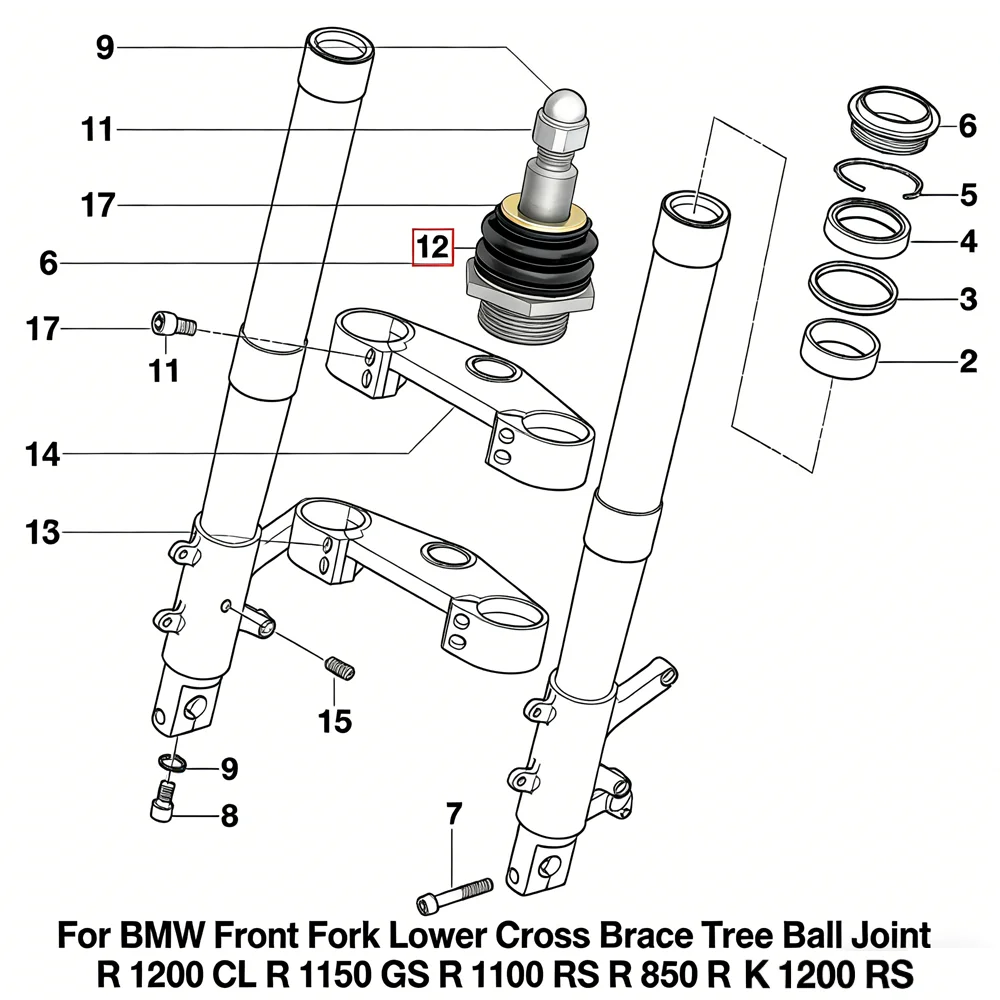 9
11
17
12
6
17
11
14
13
15
9
8
7
6
5
4
3
2

For BMW Front Fork Lower Cross Brace Tree Ball Joint
R 1200 CL R 1150 GS R 1100 RS R 850 R K 1200 RS