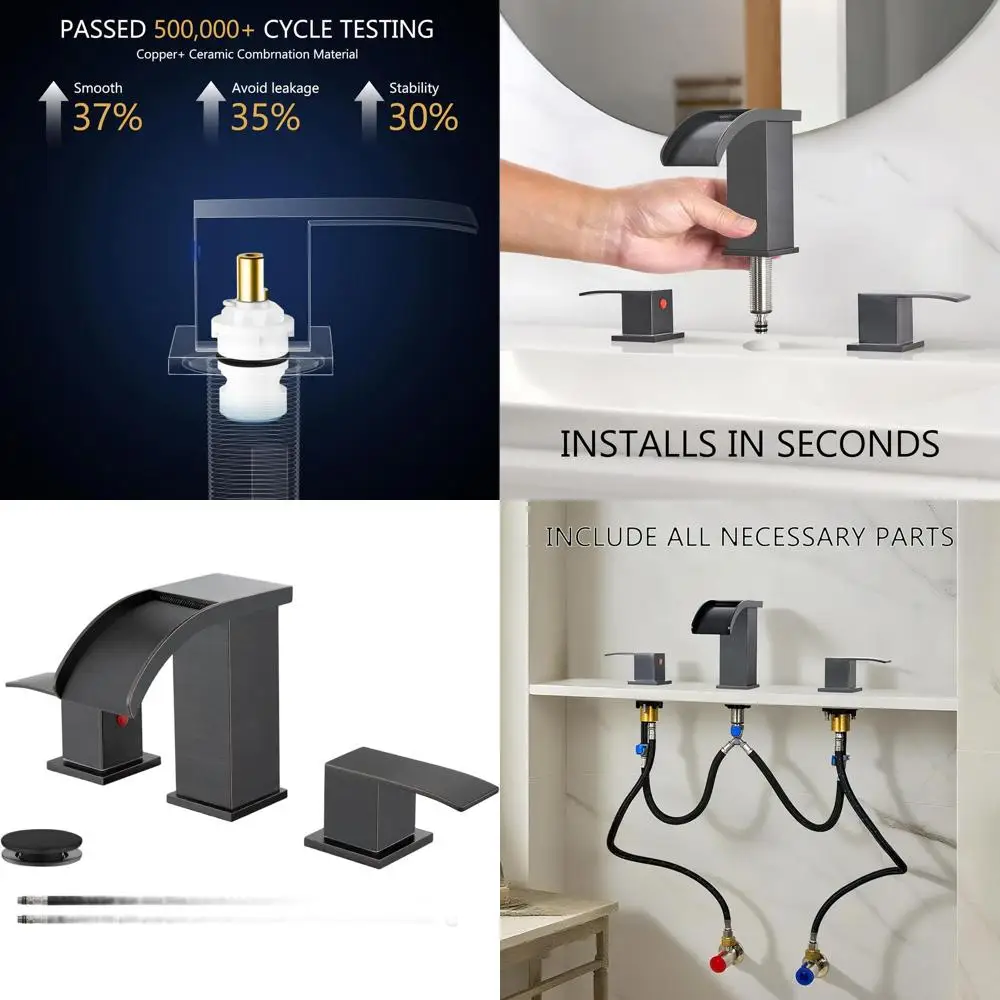 PASSED 500,000+ CYCLE TESTING

Copper+ Ceramic Combrnation Material

Smooth 37%

Avoid leakage 35%

Stability 30%

INSTALLS IN SECONDS

INCLUDE ALL NECESSARY PARTS