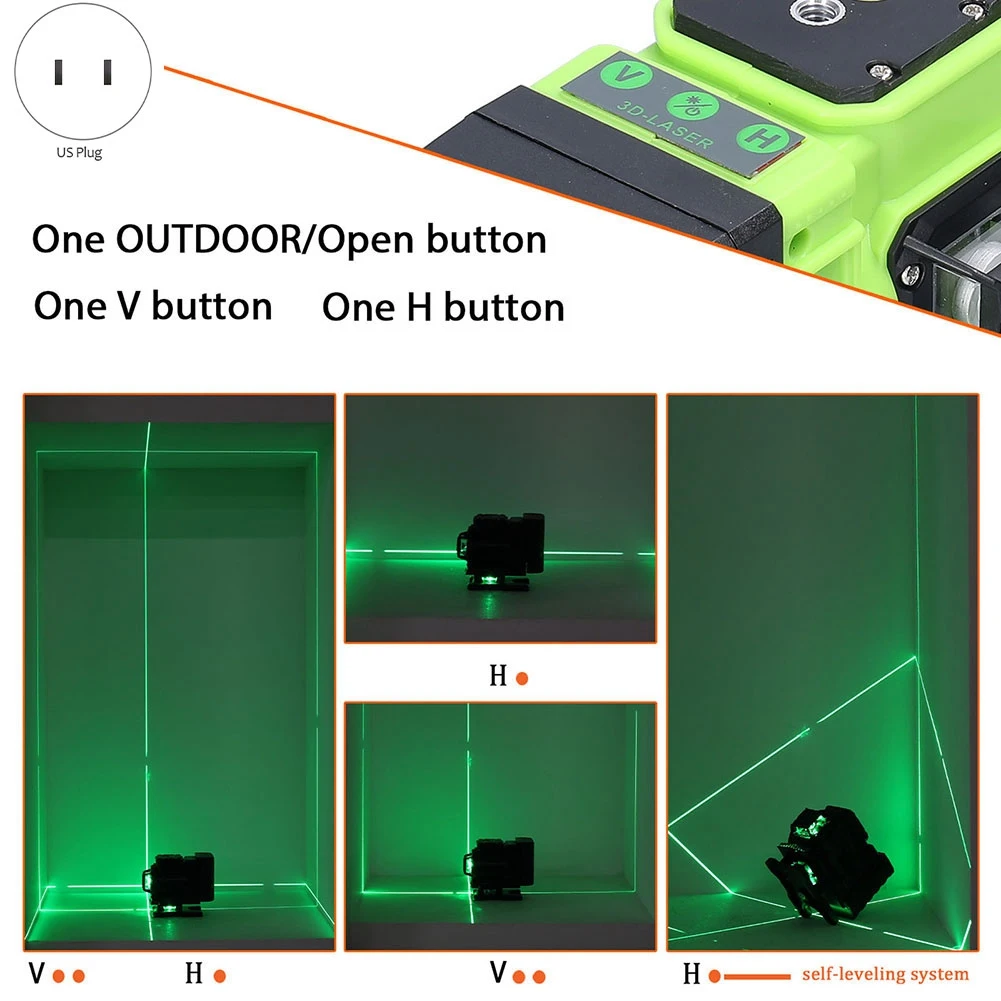 US Plug

V
3D-LASER
H

One OUTDOOR/Open button

One V button One H button

H

V H

V

H self-leveling system