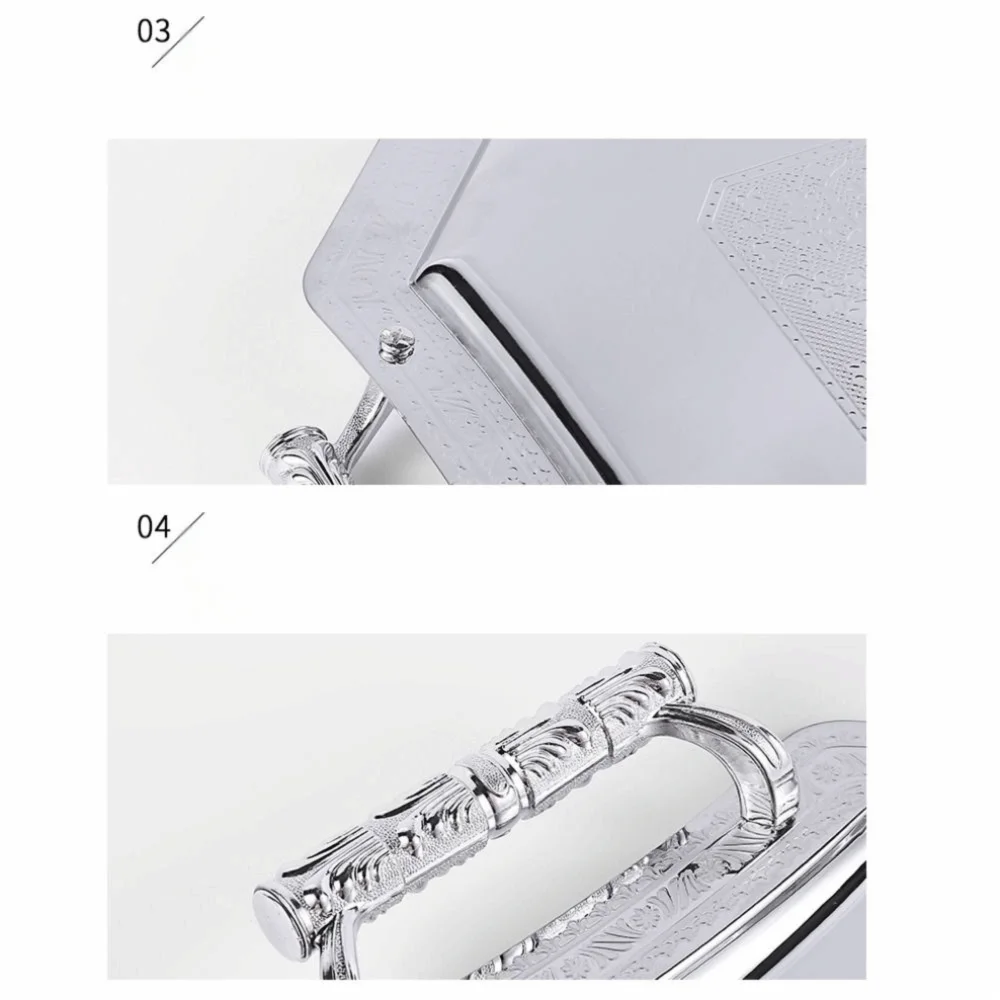 03

04