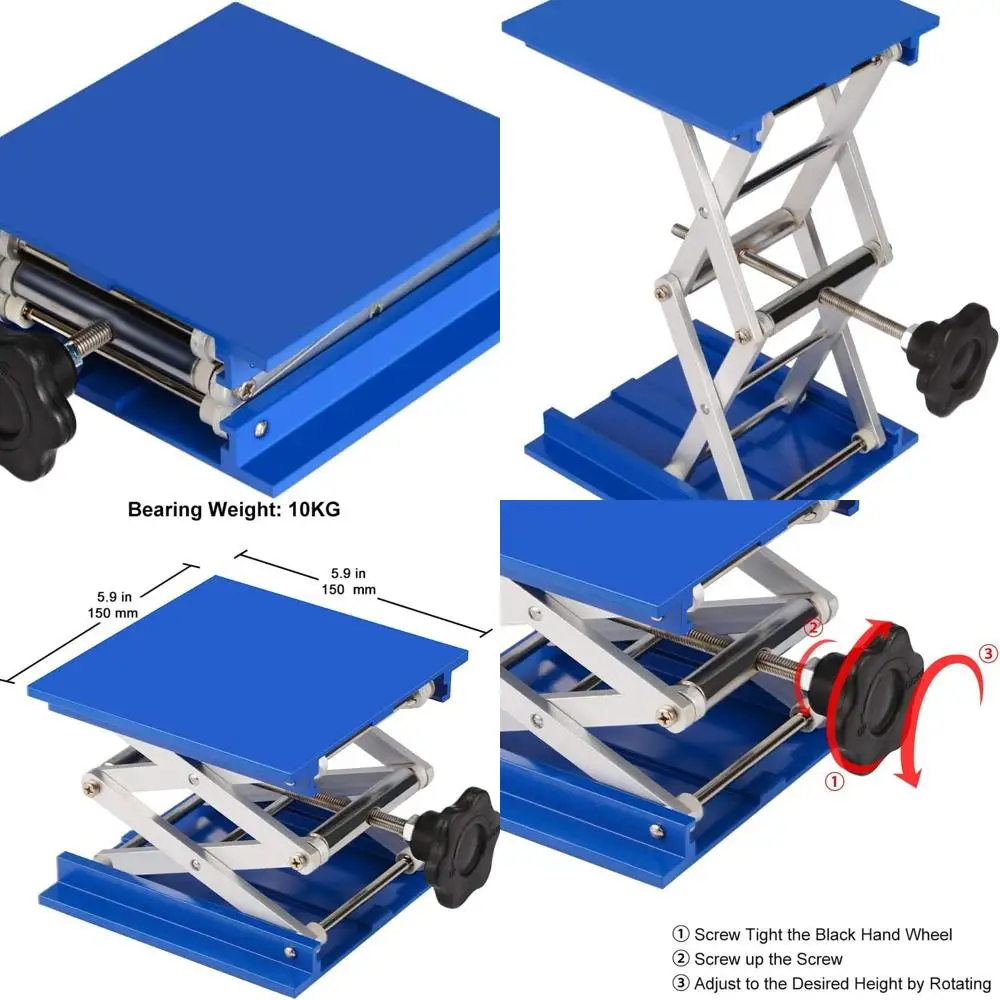 Bearing Weight: 10KG

5.9 in
150 mm

5.9 in
150 mm

②

③

①

① Screw Tight the Black Hand Wheel
② Screw up the Screw
③ Adjust to the Desired Height by Rotating