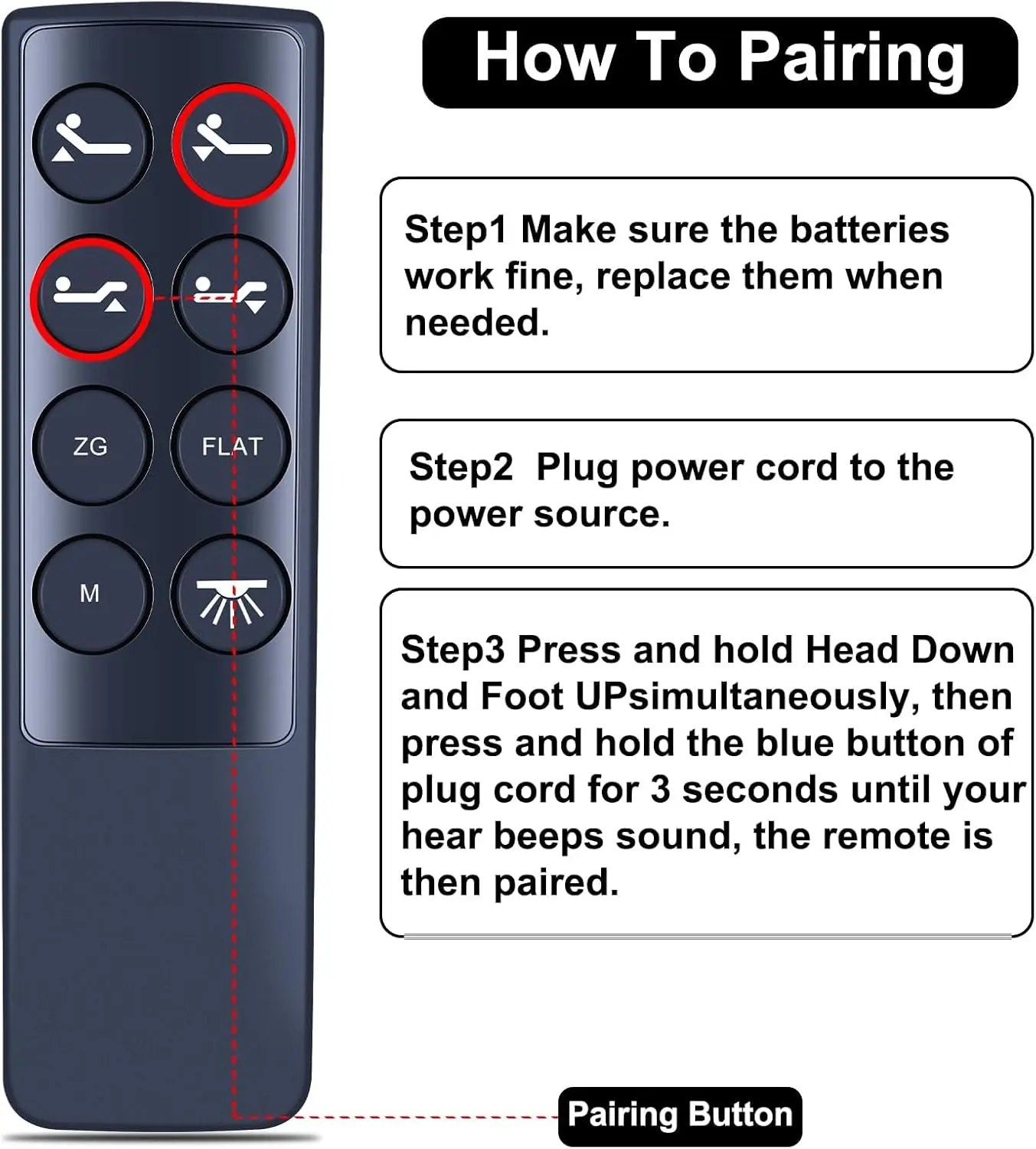 How To Pairing

ZG

FLAT

M

Step1 Make sure the batteries work fine, replace them when needed.

Step2 Plug power cord to the power source.

Step3 Press and hold Head Down and Foot UPsimultaneously, then press and hold the blue button of plug cord for 3 seconds until your hear beeps sound, the remote is then paired.

Pairing Button