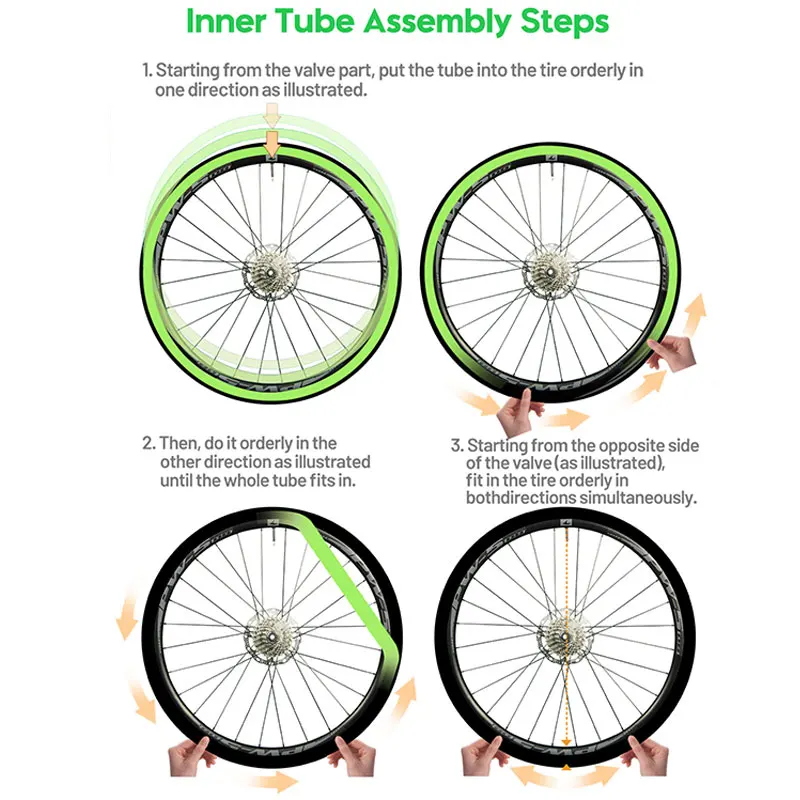 Inner Tube Assembly Steps

1. Starting from the valve part, put the tube into the tire orderly in one direction as illustrated.

2. Then, do it orderly in the other direction as illustrated until the whole tube fits in.

3. Starting from the opposite side of the valve (as illustrated), fit in the tire orderly in bothdirections simultaneously.