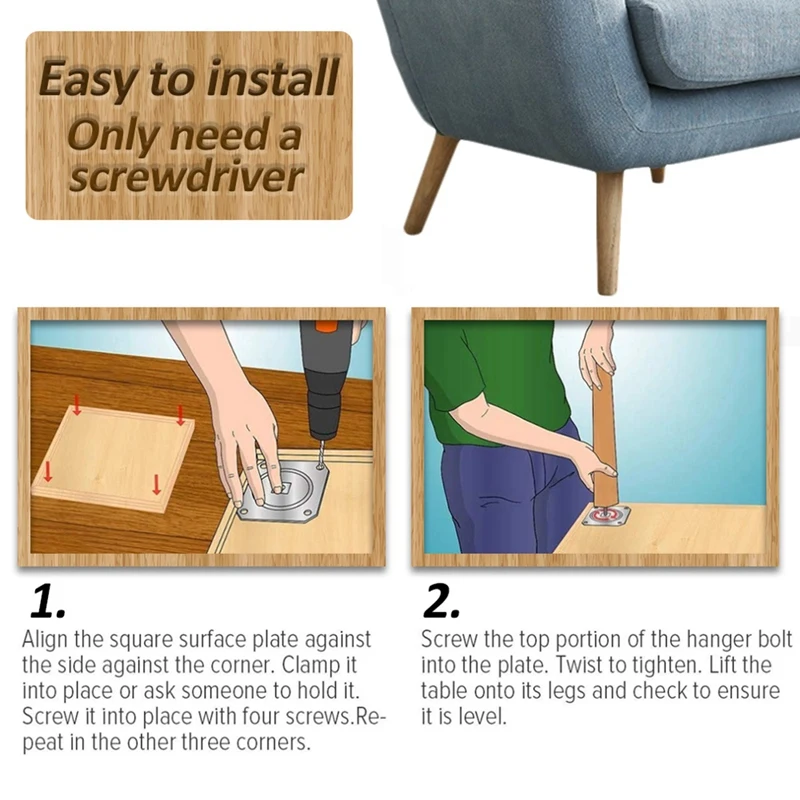 Easy to install
Only need a screwdriver

1.
Align the square surface plate against the side against the corner. Clamp it into place or ask someone to hold it. Screw it into place with four screws.Repeat in the other three corners.

2.
Screw the top portion of the hanger bolt into the plate. Twist to tighten. Lift the table onto its legs and check to ensure it is level.