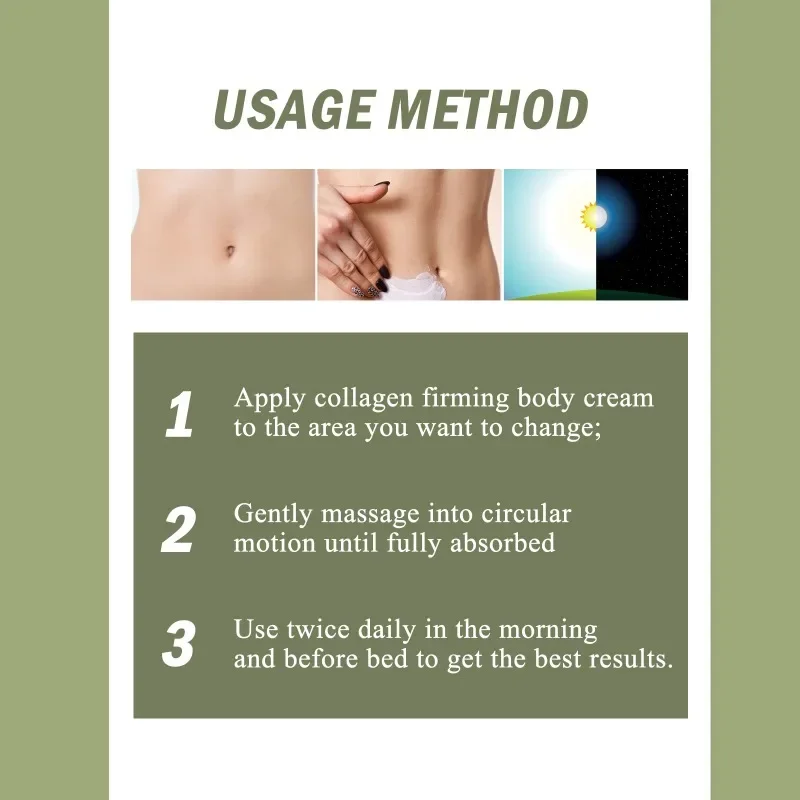 USAGE METHOD

1 Apply collagen firming body cream to the area you want to change;

2 Gently massage into circular motion until fully absorbed

3 Use twice daily in the morning and before bed to get the best results.