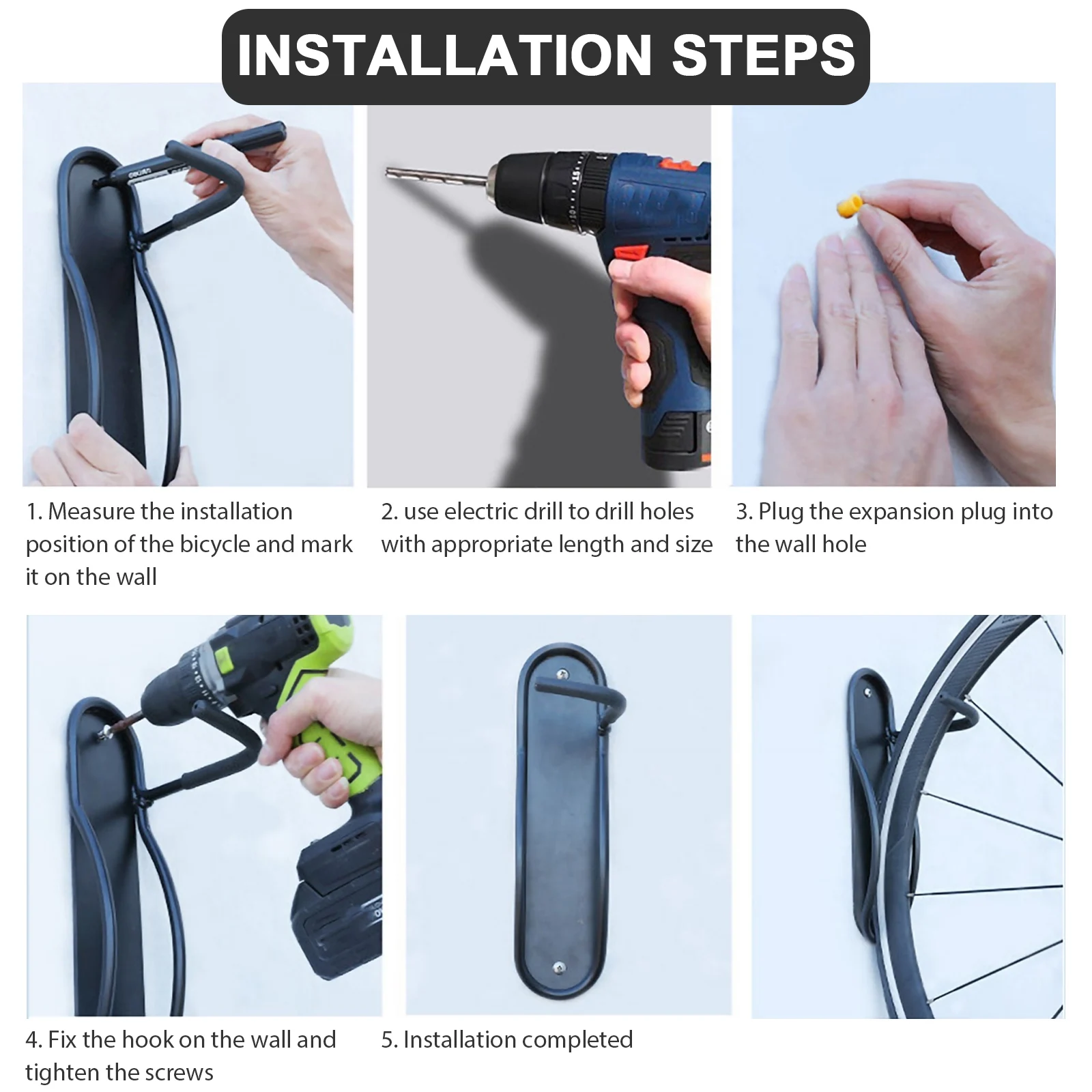 INSTALLATION STEPS

1. Measure the installation position of the bicycle and mark it on the wall

2. use electric drill to drill holes with appropriate length and size

3. Plug the expansion plug into the wall hole

4. Fix the hook on the wall and tighten the screws

5. Installation completed