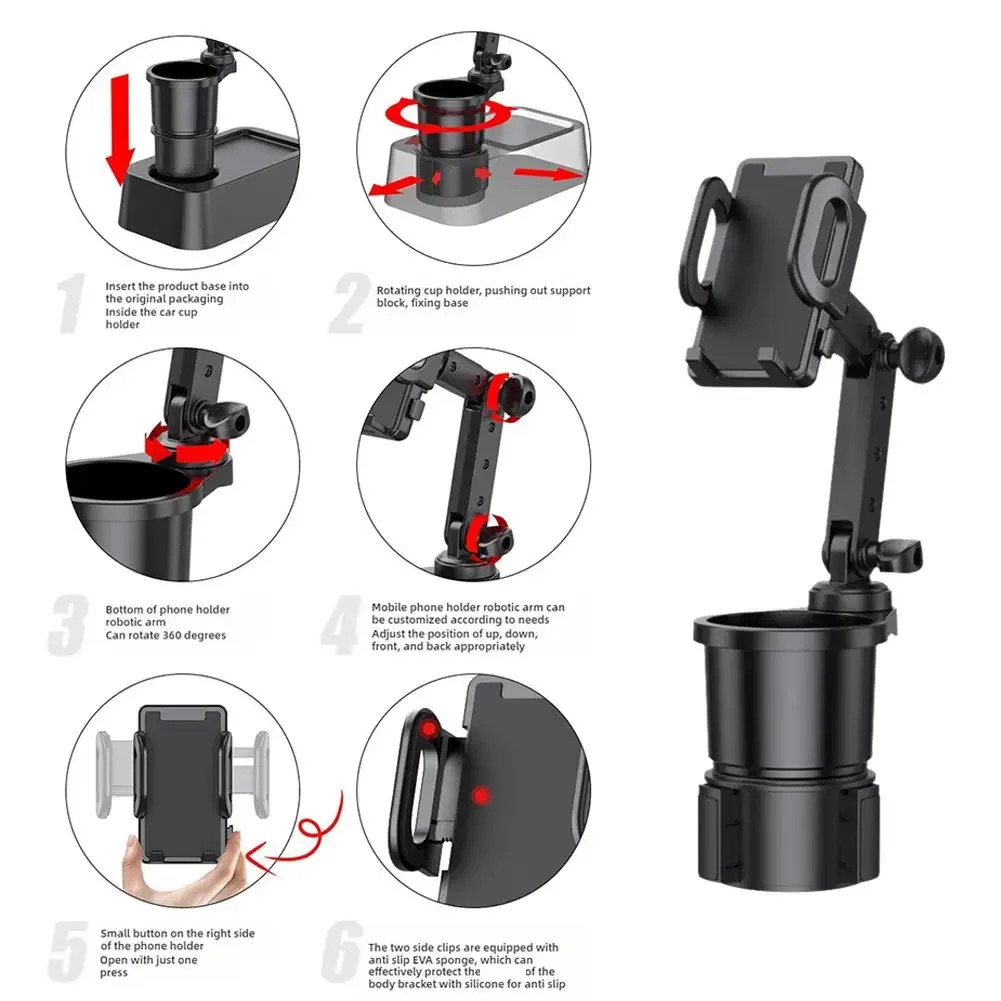 1
Insert the product base into the original packaging
Inside the car cup holder

2
Rotating cup holder, pushing out support block, fixing base

3
Bottom of phone holder robotic arm
Can rotate 360 degrees

4
Mobile phone holder robotic arm can be customized according to needs
Adjust the position of up, down, front, and back appropriately

5
Small button on the right side of the phone holder
Open with just one press

6
The two side clips are equipped with anti slip EVA sponge, which can effectively protect the of the body bracket with silicone for anti slip