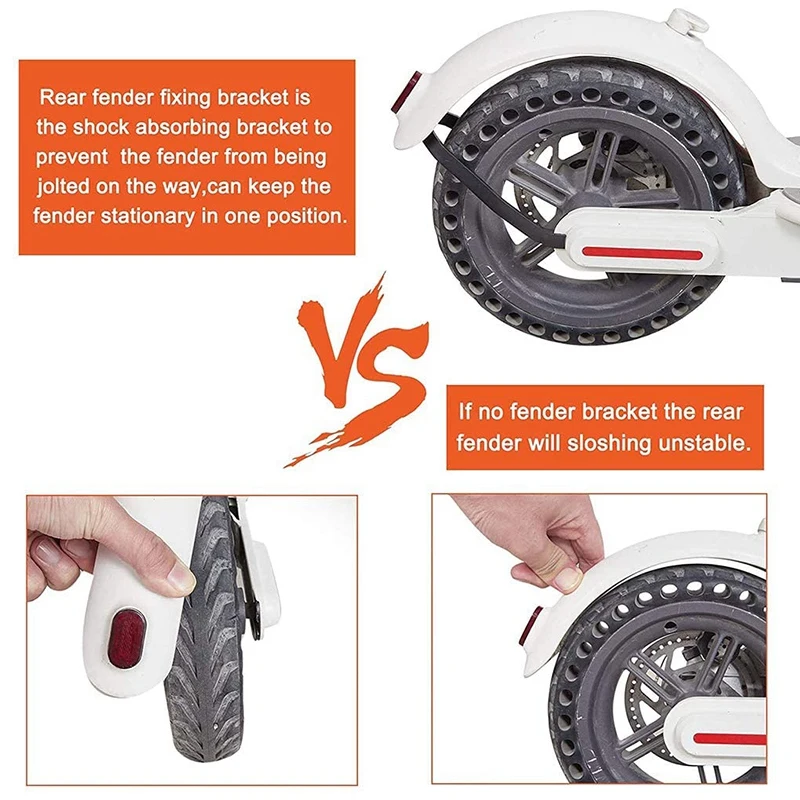 Rear fender fixing bracket is the shock absorbing bracket to prevent  the fender from being jolted on the way,can keep the fender stationary in one position.

VS

If no fender bracket the rear fender will sloshing unstable.