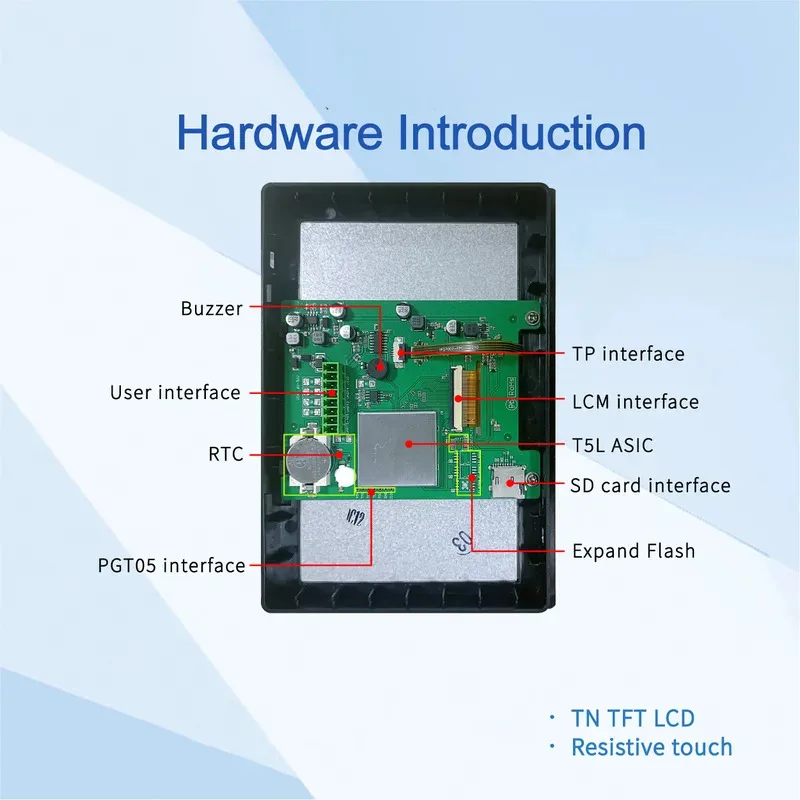 Hardware Introduction

Buzzer

User interface

RTC

PGT05 interface

TP interface

LCM interface

T5L ASIC

SD card interface

Expand Flash

· TN TFT LCD
· Resistive touch