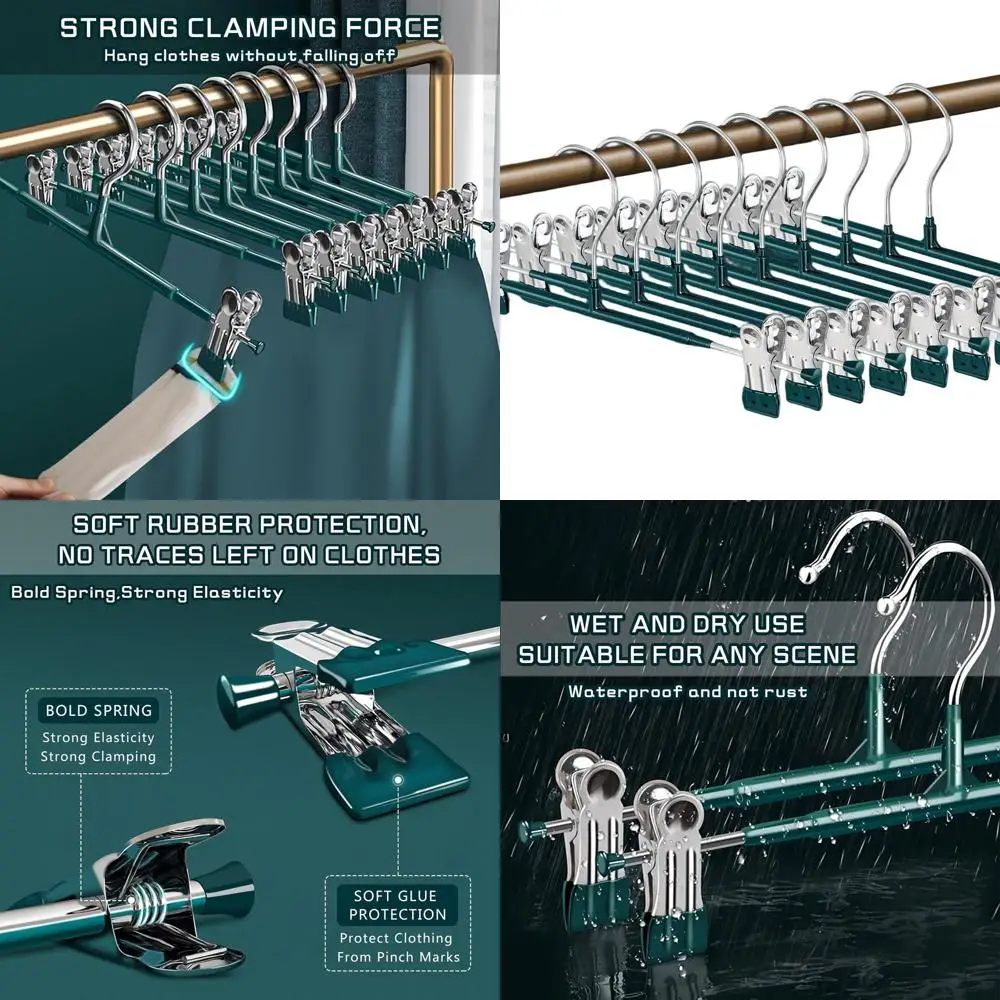 STRONG CLAMPING FORCE
Hang clothes without falling off

SOFT RUBBER PROTECTION,
NO TRACES LEFT ON CLOTHES
Bold Spring,Strong Elasticity

BOLD SPRING
Strong Elasticity
Strong Clamping

SOFT GLUE
PROTECTION
Protect Clothing
From Pinch Marks

WET AND DRY USE
SUITABLE FOR ANY SCENE
Waterproof and not rust