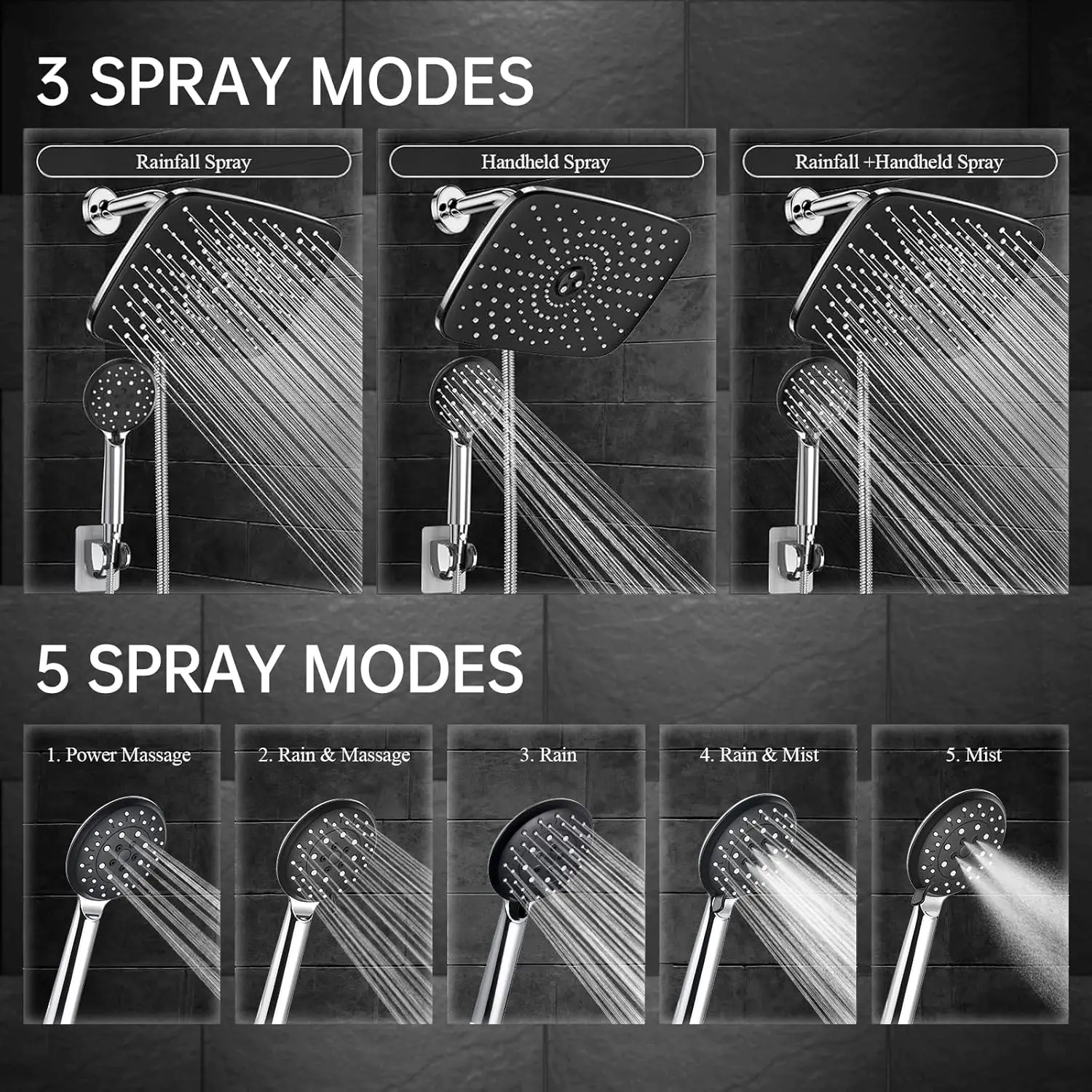 3 SPRAY MODES

Rainfall Spray

Handheld Spray

Rainfall +Handheld Spray

5 SPRAY MODES

1. Power Massage

2. Rain & Massage

3. Rain

4. Rain & Mist

5. Mist