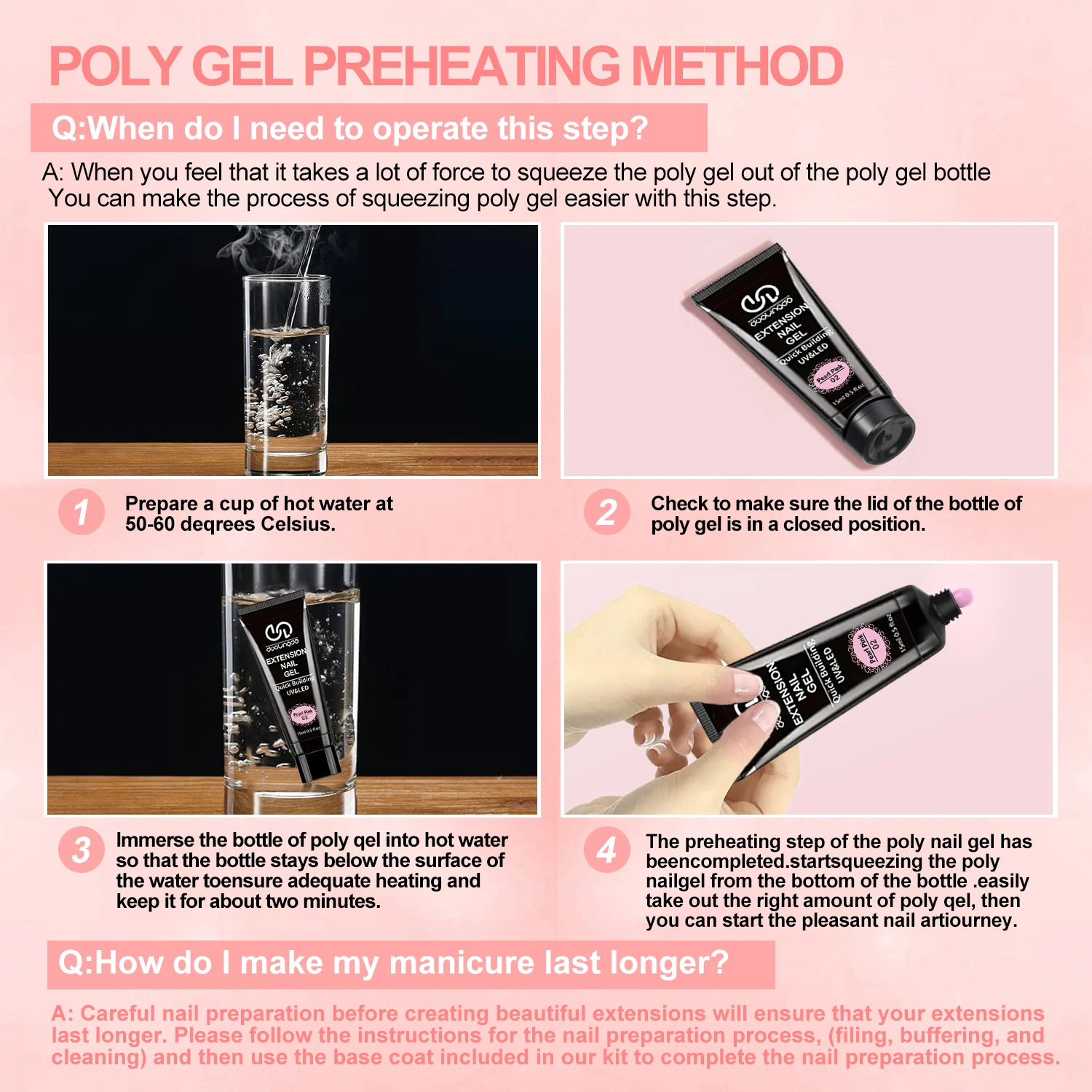 POLY GEL PREHEATING METHOD

Q:When do I need to operate this step?

A: When you feel that it takes a lot of force to squeeze the poly gel out of the poly gel bottle You can make the process of squeezing poly gel easier with this step.

EXTENSION NAIL GEL Quick Building UV&LED Pearl Pink 02 15ml 0.5 fl.oz

1 Prepare a cup of hot water at 50-60 deqrees Celsius.

2 Check to make sure the lid of the bottle of poly gel is in a closed position.

EXTENSION NAIL GEL Quick Building UV&LED Pearl Pink 02 15ml 0.5 fl.oz

EXTENSION NAIL GEL Quick Building UV&LED Pearl Pink 02 15ml 0.5 fl.oz

3 Immerse the bottle of poly qel into hot water so that the bottle stays below the surface of the water toensure adequate heating and keep it for about two minutes.

4 The preheating step of the poly nail gel has beencompleted.startsqueezing the poly nailgel from the bottom of the bottle .easily take out the right amount of poly qel, then you can start the pleasant nail artiourney.

Q:How do I make my manicure last longer?

A: Careful nail preparation before creating beautiful extensions will ensure that your extensions last longer. Please follow the instructions for the nail preparation process, (filing, buffering, and cleaning) and then use the base coat included in our kit to complete the nail preparation process.