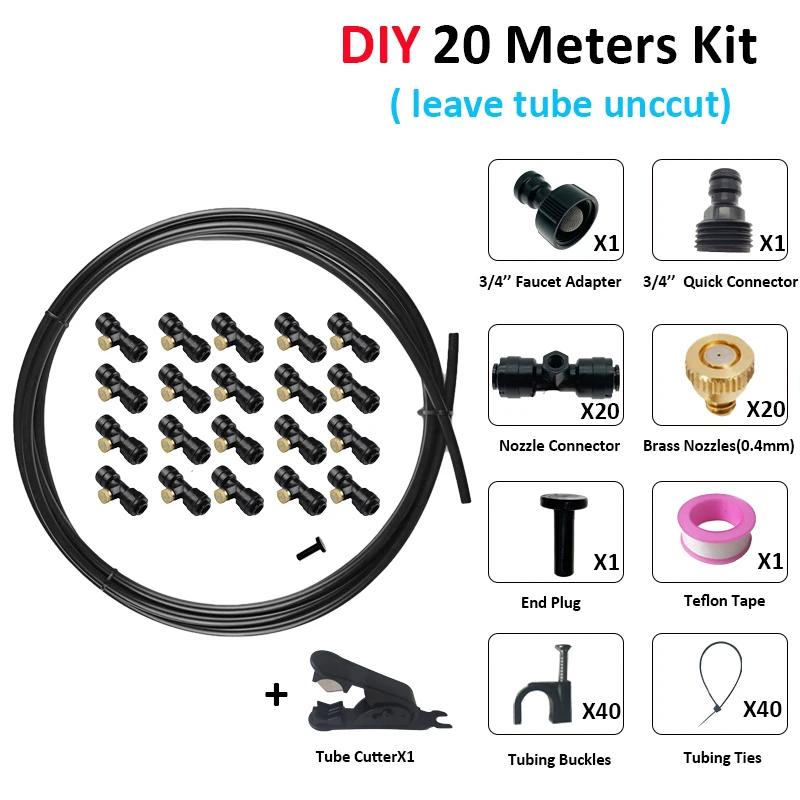 DIY 20 Meters Kit
( leave tube unccut)

X1
3/4'' Faucet Adapter

X1
3/4'' Quick Connector

X20
Nozzle Connector

X20
Brass Nozzles(0.4mm)

X1
End Plug

X1
Teflon Tape

+
Tube CutterX1

X40
Tubing Buckles

X40
Tubing Ties