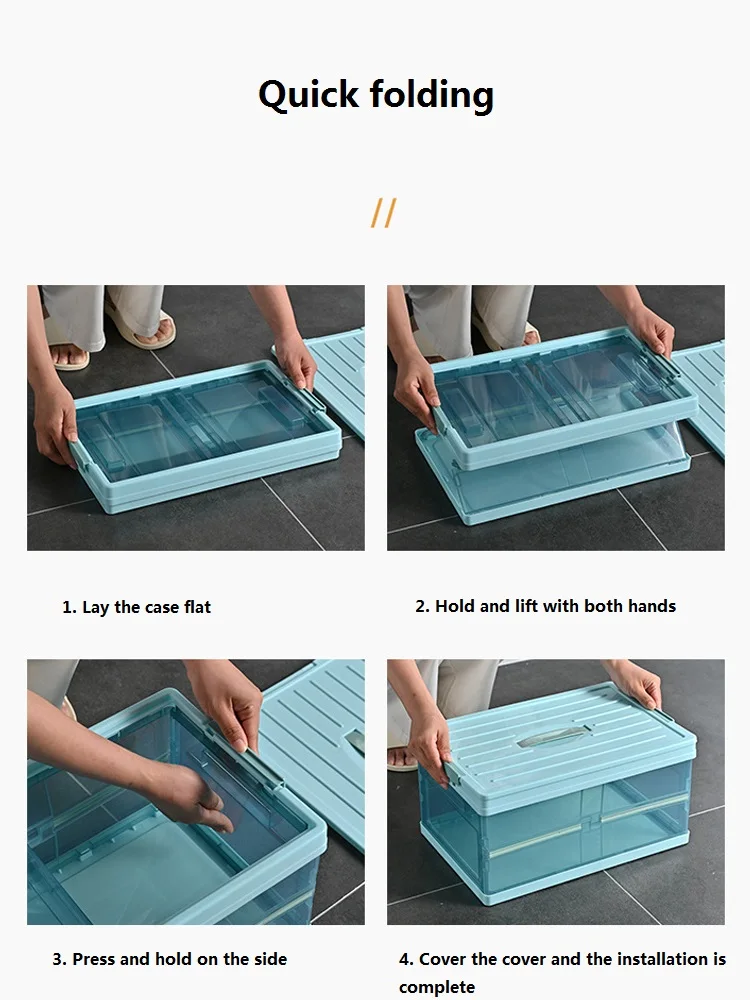 Quick folding

//

1. Lay the case flat

2. Hold and lift with both hands

3. Press and hold on the side

4. Cover the cover and the installation is complete